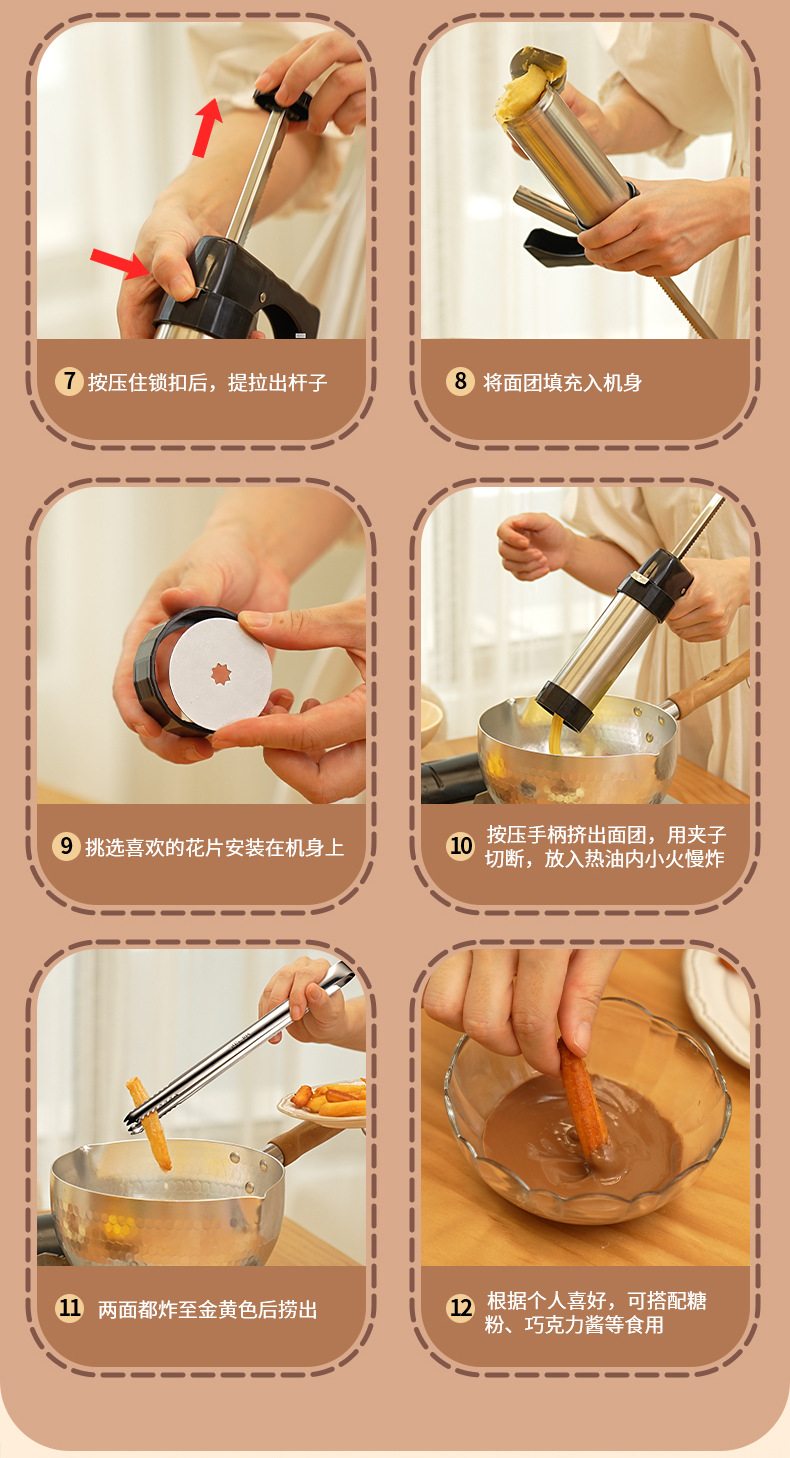 7 按压住锁扣后，提拉出杆子

8 将面团填充入机身

9 挑选喜欢的花片安装在机身上

10 按压手柄挤出面团，用夹子切断，放入热油内小火慢炸

11 两面都炸至金黄色后捞出

12 根据个人喜好，可搭配糖粉、巧克力酱等食用