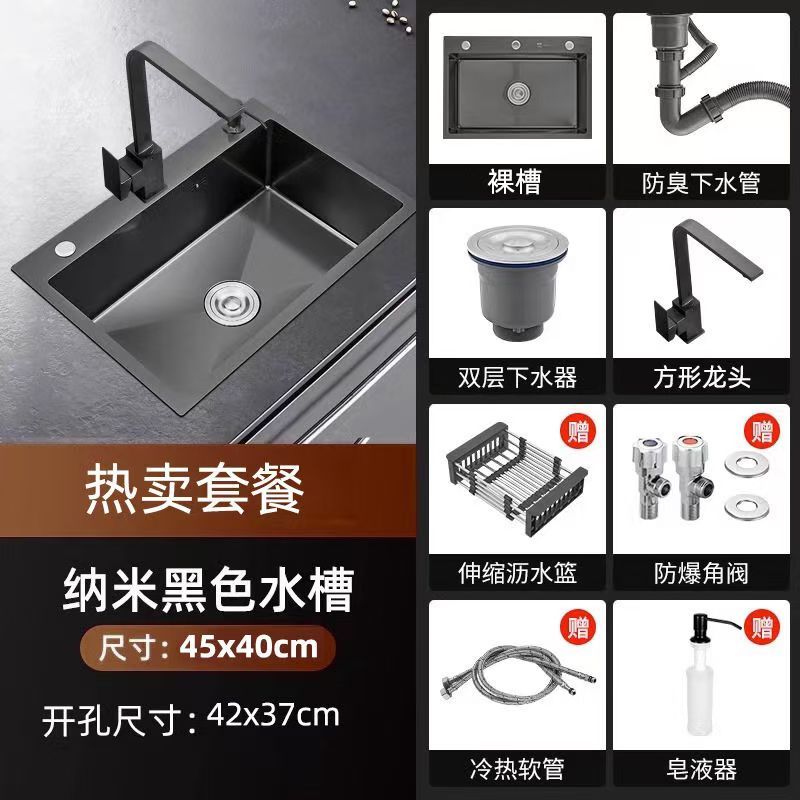 热卖套餐

纳米黑色水槽

尺寸：45x40cm

开孔尺寸：42x37cm

裸槽

防臭下水管

双层下水器

方形龙头

赠

伸缩沥水篮

赠

防爆角阀

赠

冷热软管

赠

皂液器