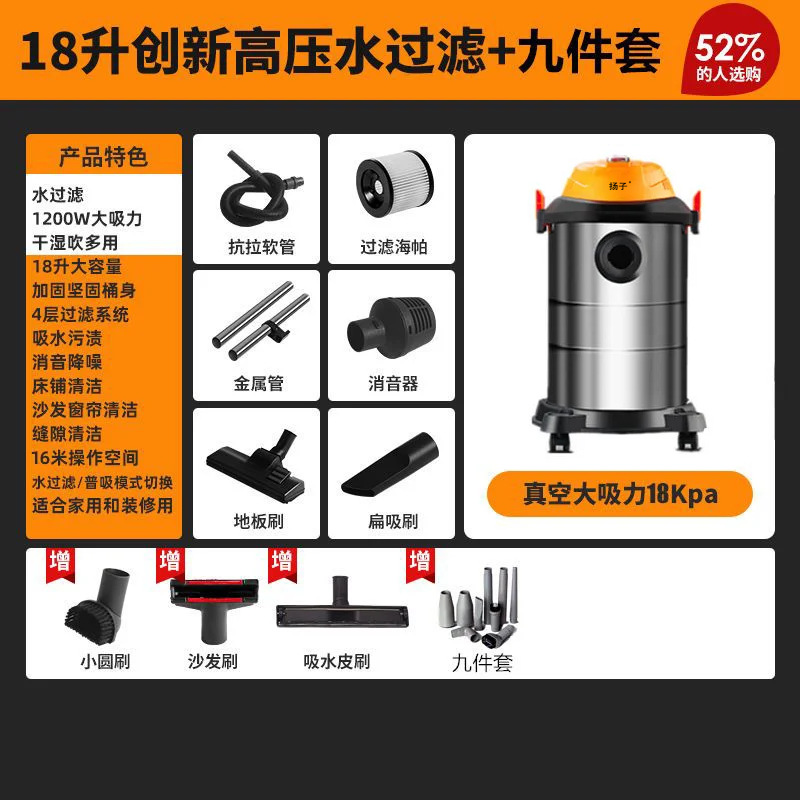 18升创新高压水过滤+九件套

52%
的人选购

产品特色
水过滤
1200W大吸力
干湿吹多用
18升大容量
加固坚固桶身
4层过滤系统
吸水污渍
消音降噪
床铺清洁
沙发窗帘清洁
缝隙清洁
16米操作空间
水过滤/普吸模式切换
适合家用和装修用

抗拉软管
过滤海帕
金属管
消音器
地板刷
扁吸刷

扬子

真空大吸力18Kpa

增
小圆刷
增
沙发刷
增
吸水皮刷
增
九件套