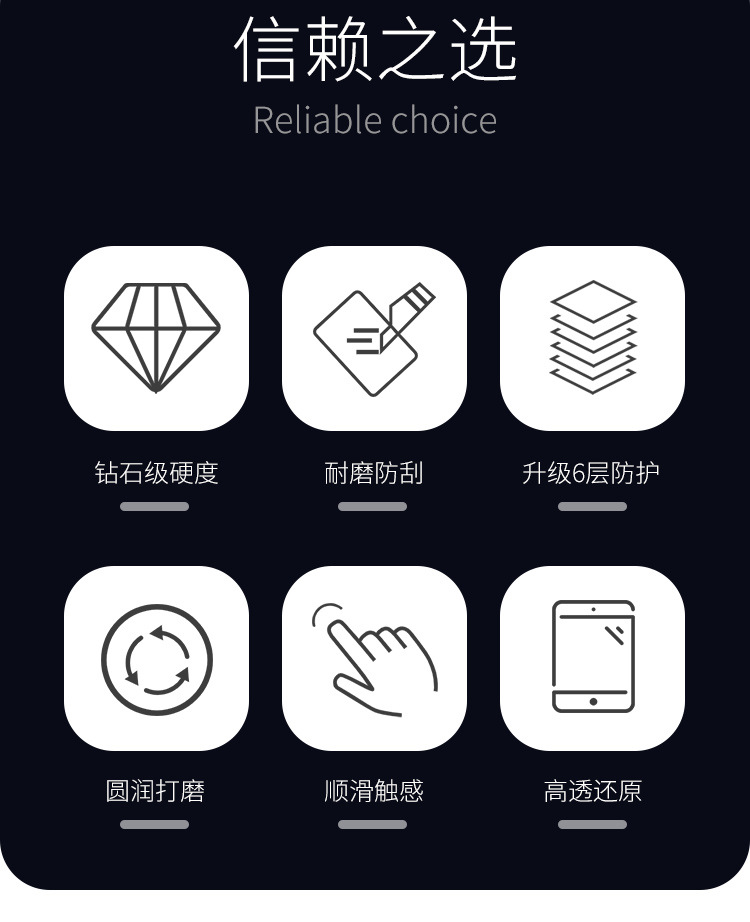 信赖之选
Reliable choice

钻石级硬度

耐磨防刮

升级6层防护

圆润打磨

顺滑触感

高透还原