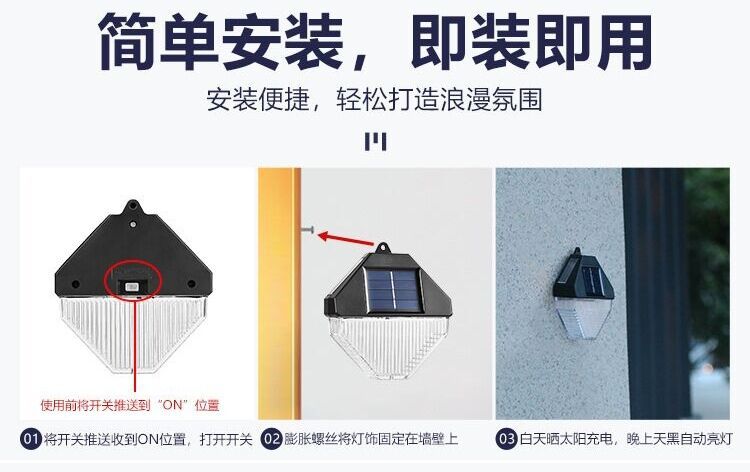 简单安装，即装即用

安装便捷，轻松打造浪漫氛围

使用前将开关推送到“ON”位置

01 将开关推送收到ON位置，打开开关

02 膨胀螺丝将灯饰固定在墙壁上

03 白天晒太阳充电，晚上天黑自动亮灯