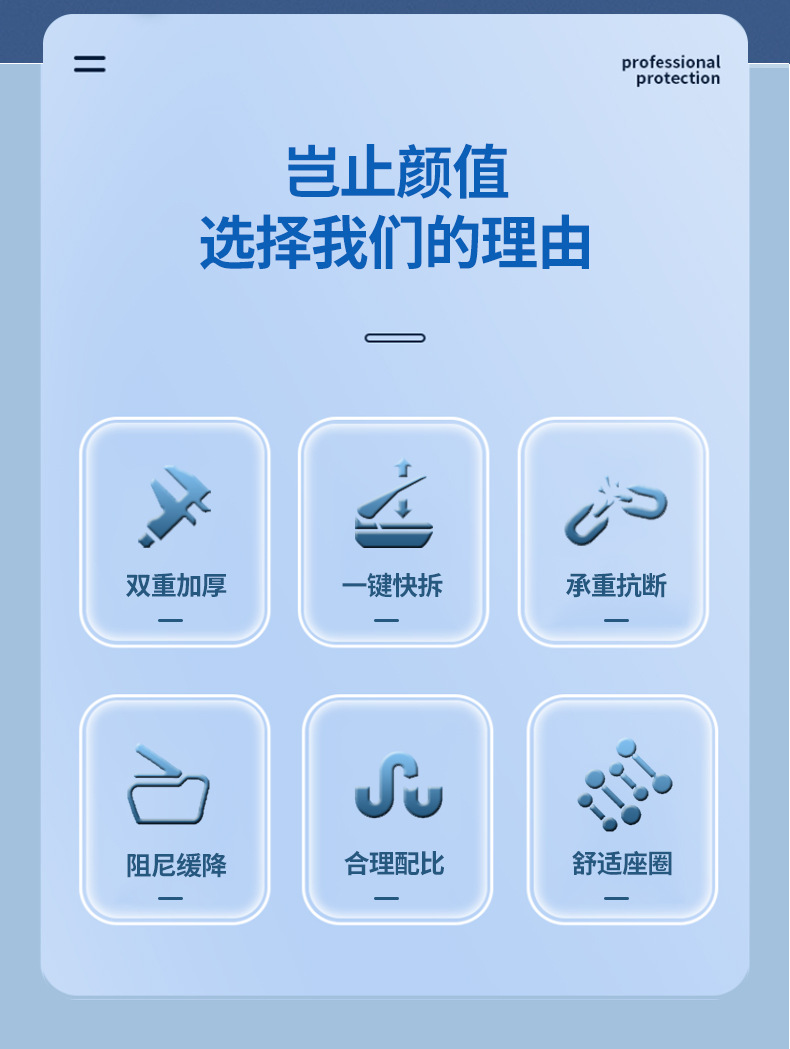 professional
protection

岂止颜值
选择我们的理由

双重加厚

一键快拆

承重抗断

阻尼缓降

合理配比

舒适座圈