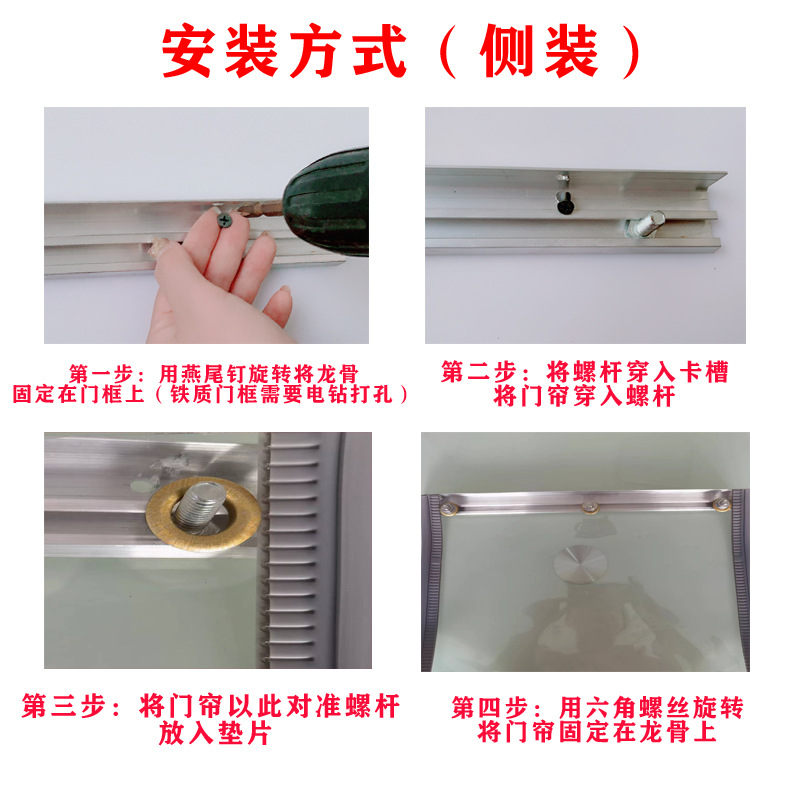 安装方式（侧装）

第一步：用燕尾钉旋转将龙骨固定在门框上（铁质门框需要电钻打孔）

第二步：将螺杆穿入卡槽
将门帘穿入螺杆

第三步：将门帘以此对准螺杆
放入垫片

第四步：用六角螺丝旋转
将门帘固定在龙骨上