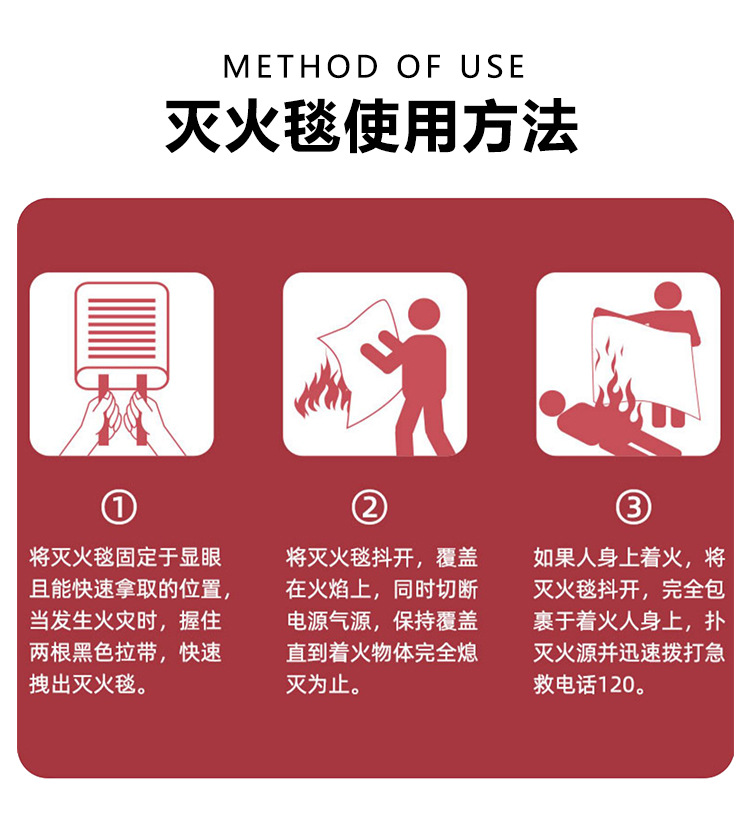 METHOD OF USE

灭火毯使用方法

①

将灭火毯固定于显眼且能快速拿取的位置，当发生火灾时，握住两根黑色拉带，快速拽出灭火毯。

②

将灭火毯抖开，覆盖在火焰上，同时切断电源气源，保持覆盖直到着火物体完全熄灭为止。

③

如果人身上着火，将灭火毯抖开，完全包裹于着火人身上，扑灭火源并迅速拨打急救电话120。