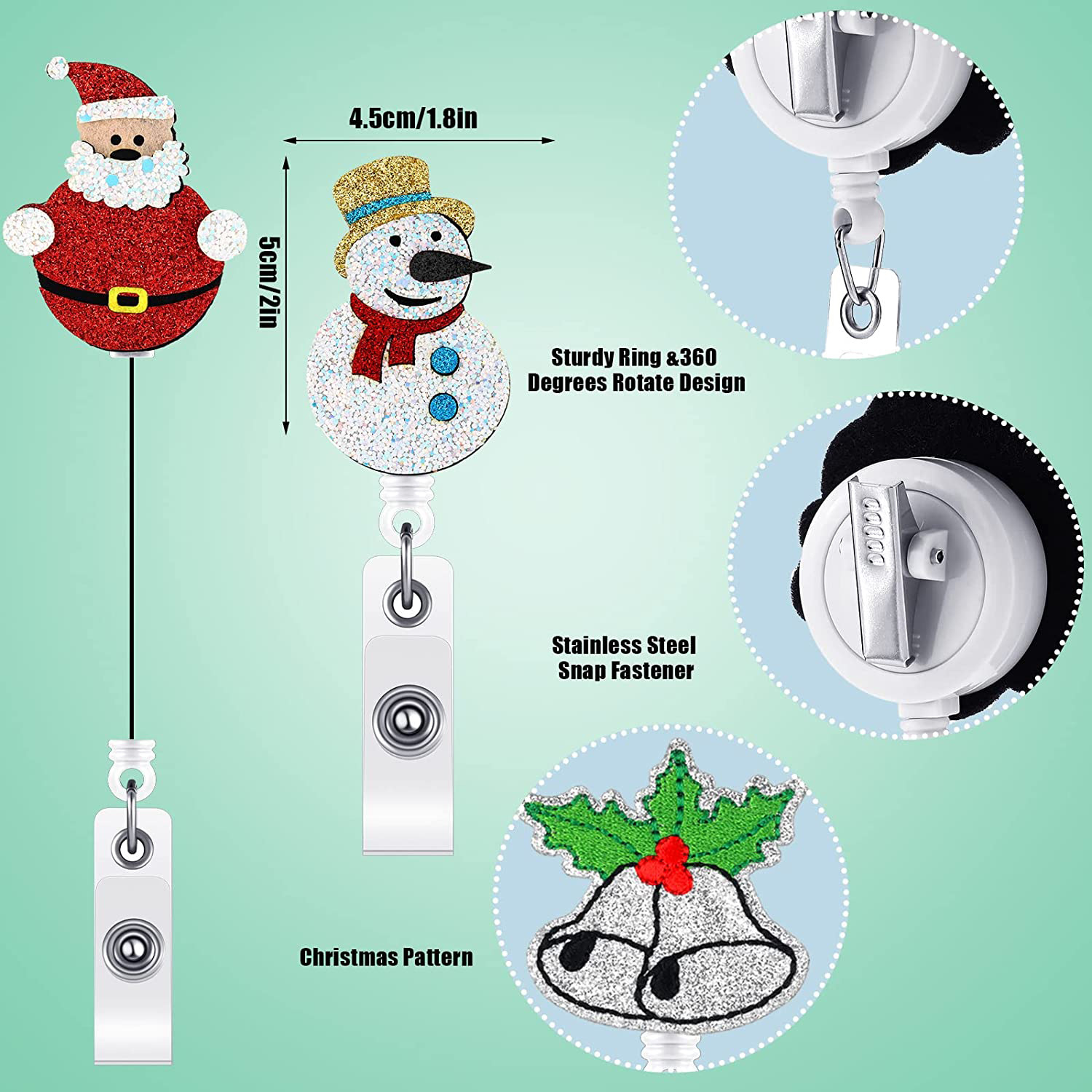 4.5cm/1.8in

5cm/2in

Sturdy Ring &360 Degrees Rotate Design

Stainless Steel Snap Fastener

Christmas Pattern