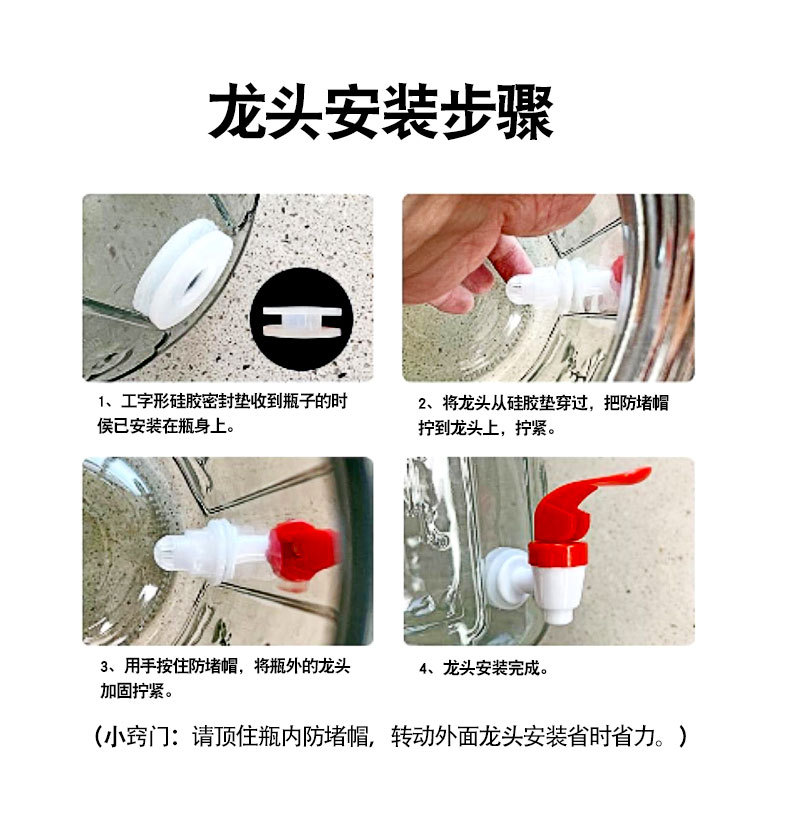 龙头安装步骤

1、工字形硅胶密封垫收到瓶子的时侯已安装在瓶身上。

2、将龙头从硅胶垫穿过，把防堵帽拧到龙头上，拧紧。

3、用手按住防堵帽，将瓶外的龙头加固拧紧。

4、龙头安装完成。

（小窍门：请顶住瓶内防堵帽，转动外面龙头安装省时省力。）