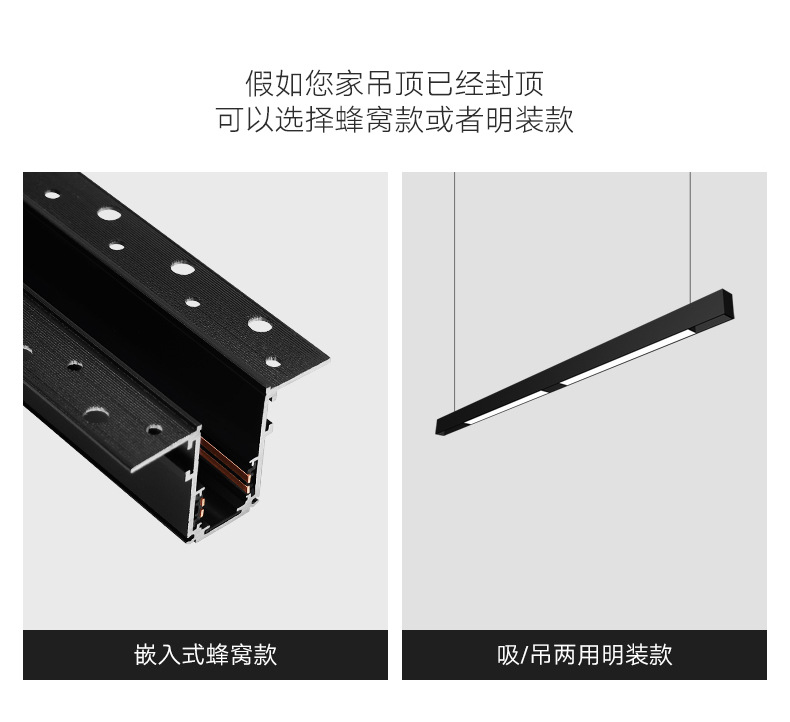 假如您家吊顶已经封顶
可以选择蜂窝款或者明装款

嵌入式蜂窝款

吸/吊两用明装款