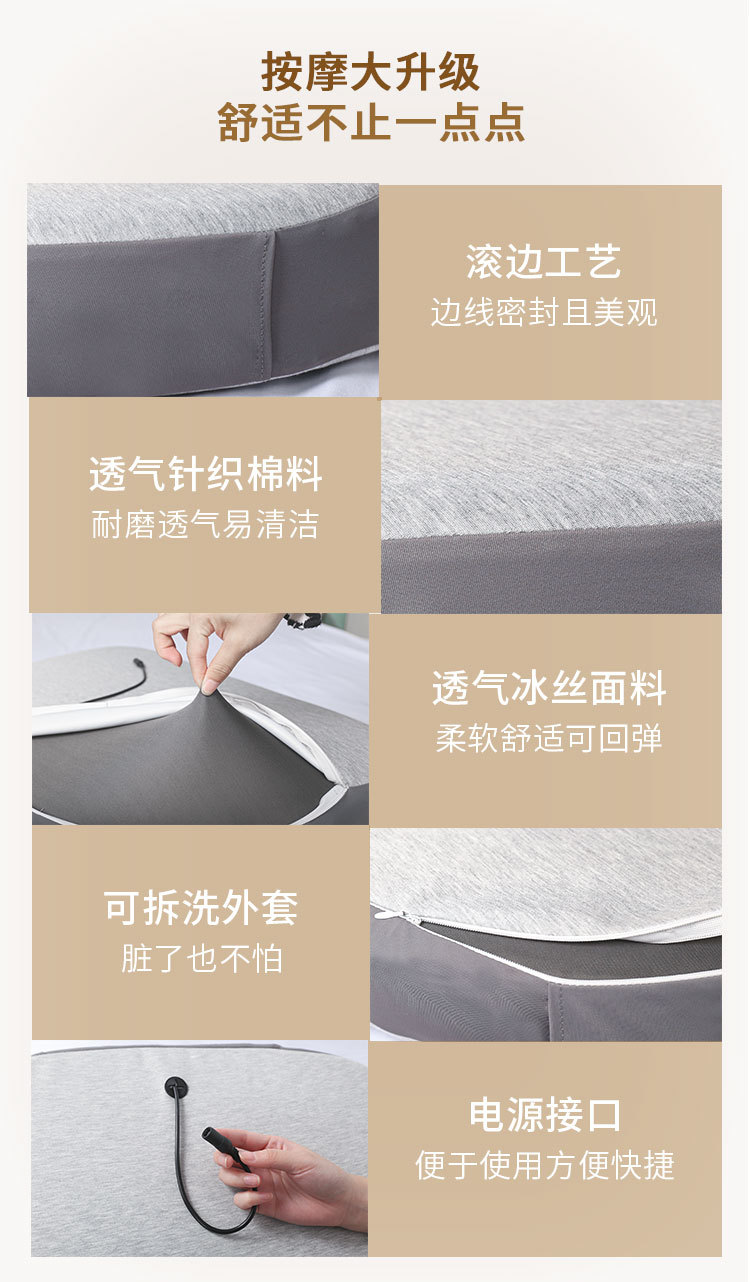 按摩大升级
舒适不止一点点

滚边工艺
边线密封且美观

透气针织棉料
耐磨透气易清洁

透气冰丝面料
柔软舒适可回弹

可拆洗外套
脏了也不怕

电源接口
便于使用方便快捷