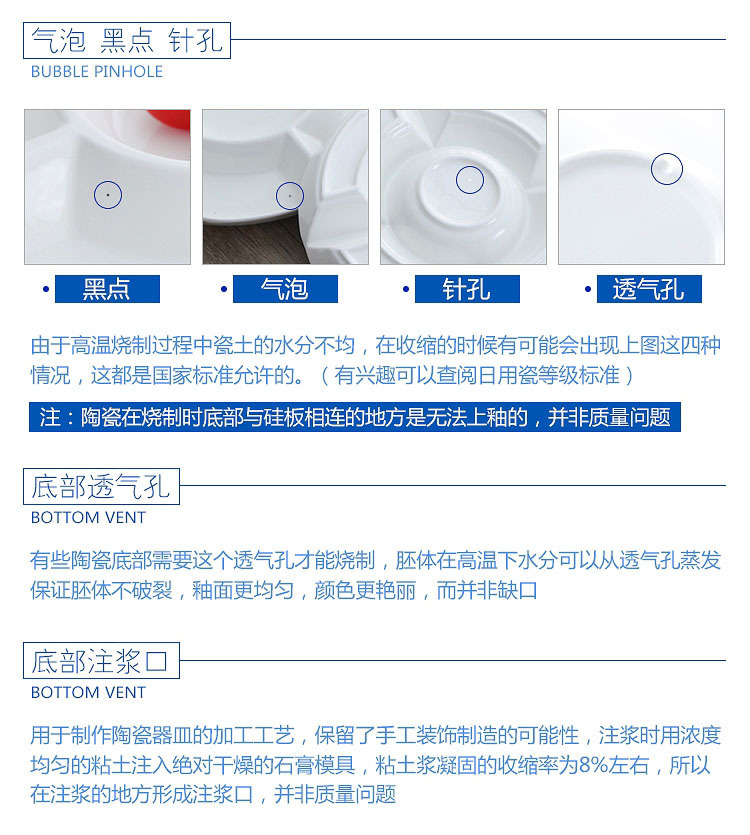 气泡 黑点 针孔
BUBBLE PINHOLE

• 黑点
• 气泡
• 针孔
• 透气孔

由于高温烧制过程中瓷土的水分不均，在收缩的时候有可能会出现上图这四种情况，这都是国家标准允许的。（有兴趣可以查阅日用瓷等级标准）

注：陶瓷在烧制时底部与硅板相连的地方是无法上釉的，并非质量问题

底部透气孔
BOTTOM VENT

有些陶瓷底部需要这个透气孔才能烧制，胚体在高温下水分可以从透气孔蒸发保证胚体不破裂，釉面更均匀，颜色更艳丽，而并非缺口

底部注浆口
BOTTOM VENT

用于制作陶瓷器皿的加工工艺，保留了手工装饰制造的可能性，注浆时用浓度均匀的粘土注入绝对干燥的石膏模具，粘土浆凝固的收缩率为8%左右，所以在注浆的地方形成注浆口，并非质量问题