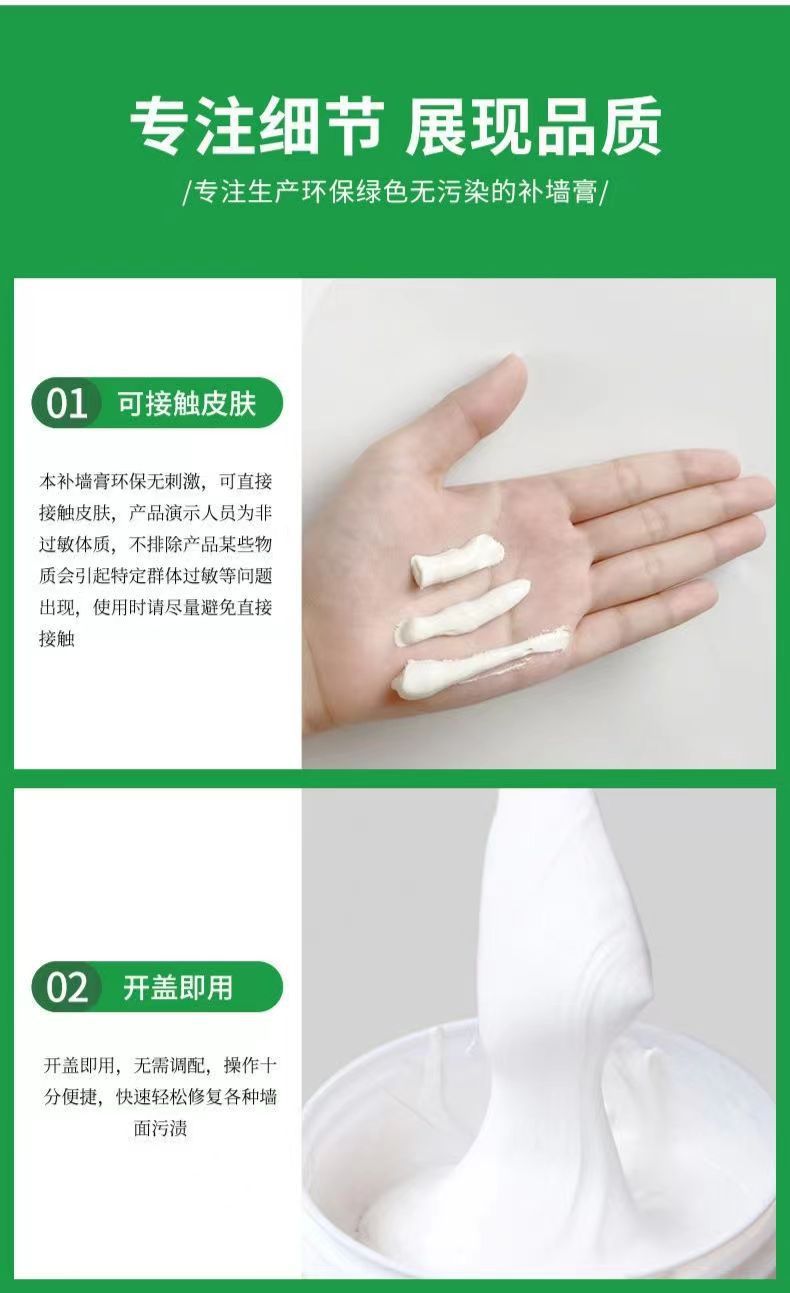 专注细节 展现品质

/专注生产环保绿色无污染的补墙膏/

01 可接触皮肤

本补墙膏环保无刺激，可直接接触皮肤，产品演示人员为非过敏体质，不排除产品某些物质会引起特定群体过敏等问题出现，使用时请尽量避免直接接触

02 开盖即用

开盖即用，无需调配，操作十分便捷，快速轻松修复各种墙面污渍