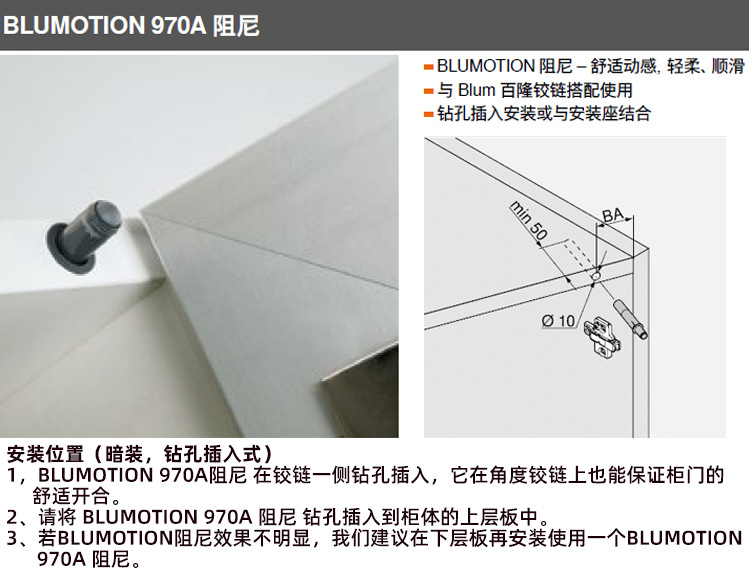 BLUMOTION 970A 阻尼

BLUMOTION 阻尼 – 舒适动感, 轻柔、顺滑
与 Blum 百隆铰链搭配使用
钻孔插入安装或与安装座结合

min 50
BA
Ø 10

安装位置（暗装，钻孔插入式）
1，BLUMOTION 970A阻尼 在铰链一侧钻孔插入，它在角度铰链上也能保证柜门的舒适开合。
2、请将 BLUMOTION 970A 阻尼 钻孔插入到柜体的上层板中。
3、若BLUMOTION阻尼效果不明显，我们建议在下层板再安装使用一个BLUMOTION 970A 阻尼。