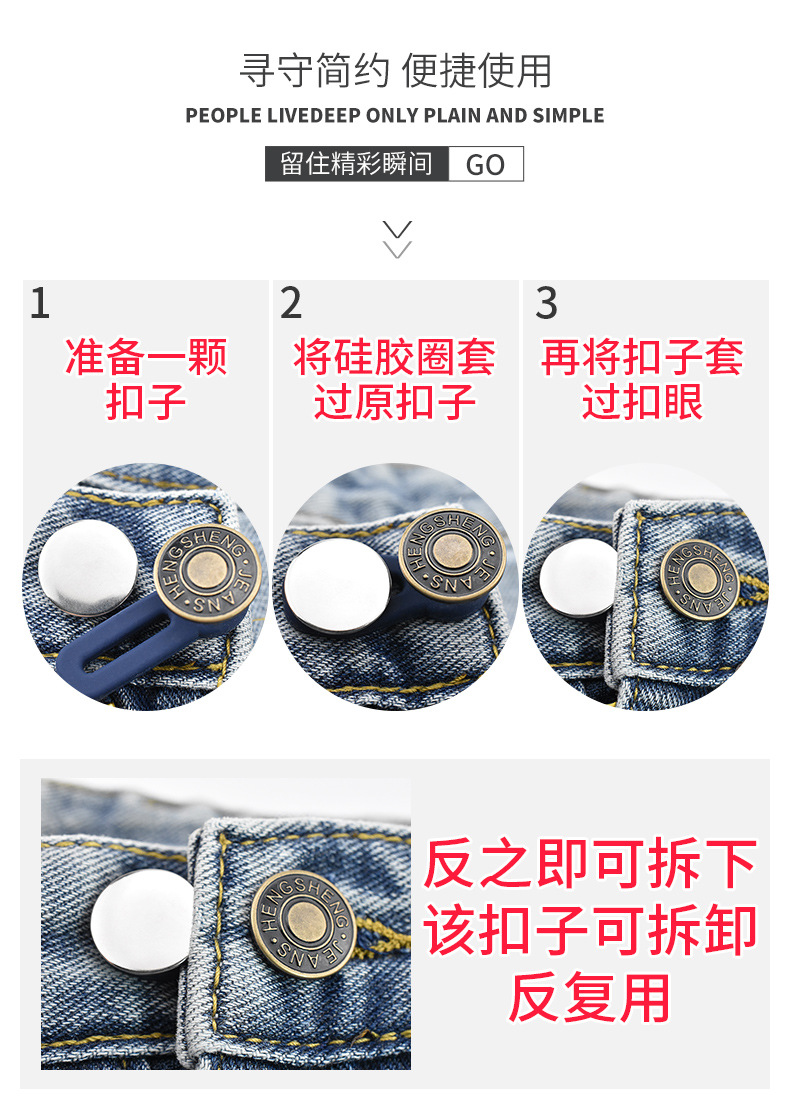 寻守简约 便捷使用

PEOPLE LIVEDEEP ONLY PLAIN AND SIMPLE

留住精彩瞬间 GO

1
准备一颗扣子

HENGSHENG JEANS

2
将硅胶圈套过原扣子

HENGSHENG JEANS

3
再将扣子套过扣眼

HENGSHENG JEANS

HENGSHENG JEANS

反之即可拆下
该扣子可拆卸
反复用