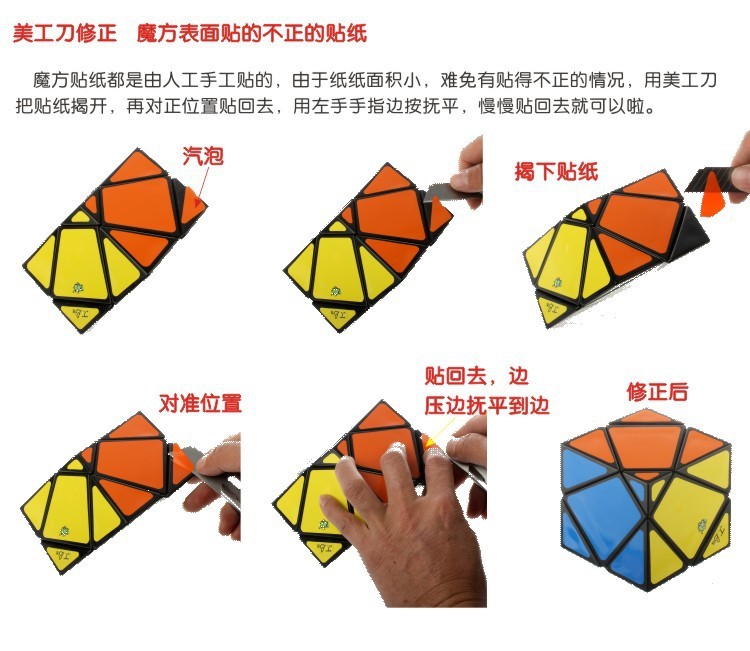 美工刀修正　魔方表面贴的不正的贴纸

魔方贴纸都是由人工手工贴的，由于纸纸面积小，难免有贴得不正的情况，用美工刀把贴纸揭开，再对正位置贴回去，用左手手指边按抚平，慢慢贴回去就可以啦。

汽泡

揭下贴纸

对准位置

贴回去，边压边抚平到边

修正后