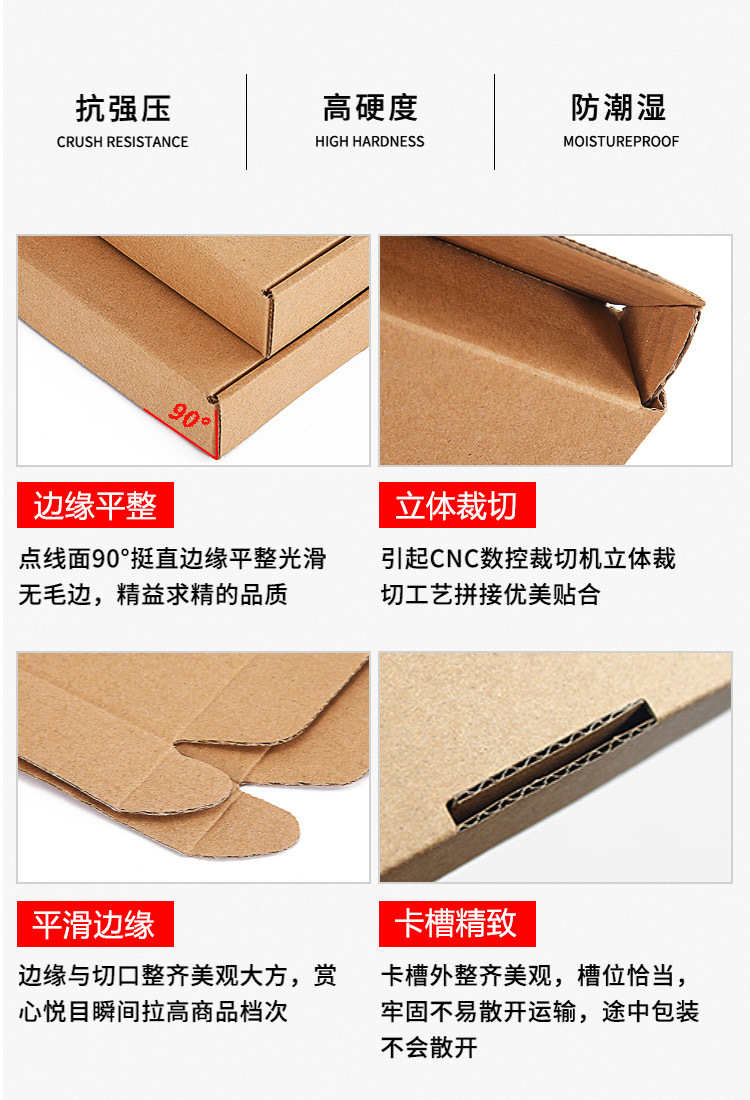 抗强压
CRUSH RESISTANCE

高硬度
HIGH HARDNESS

防潮湿
MOISTUREPROOF

90°

边缘平整

点线面90°挺直边缘平整光滑无毛边，精益求精的品质

立体裁切

引起CNC数控裁切机立体裁切工艺拼接优美贴合

平滑边缘

边缘与切口整齐美观大方，赏心悦目瞬间拉高商品档次

卡槽精致

卡槽外整齐美观，槽位恰当，牢固不易散开运输，途中包装不会散开