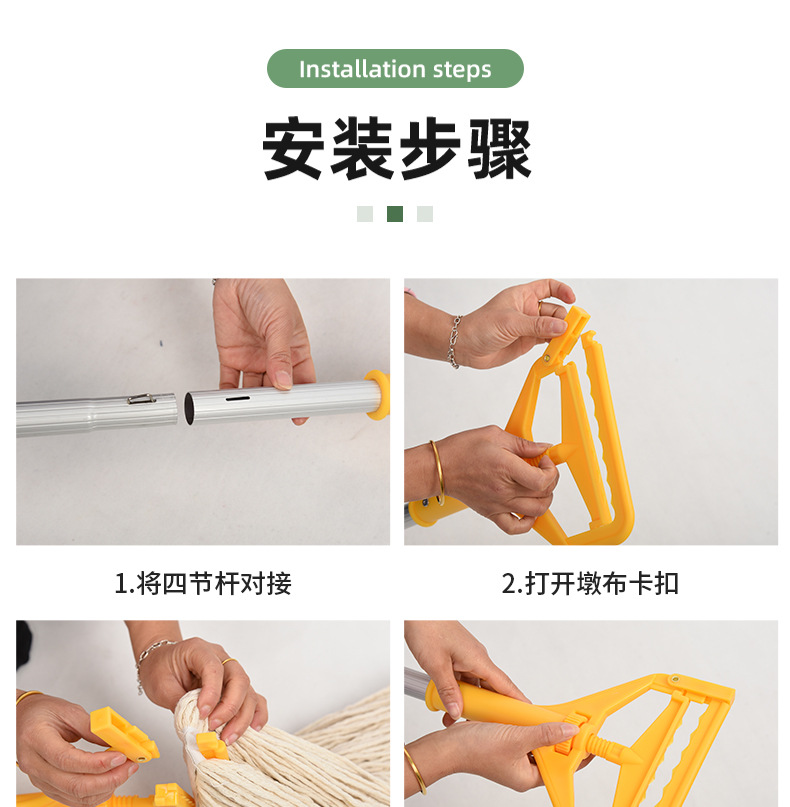 Installation steps

安装步骤

1.将四节杆对接

2.打开墩布卡扣