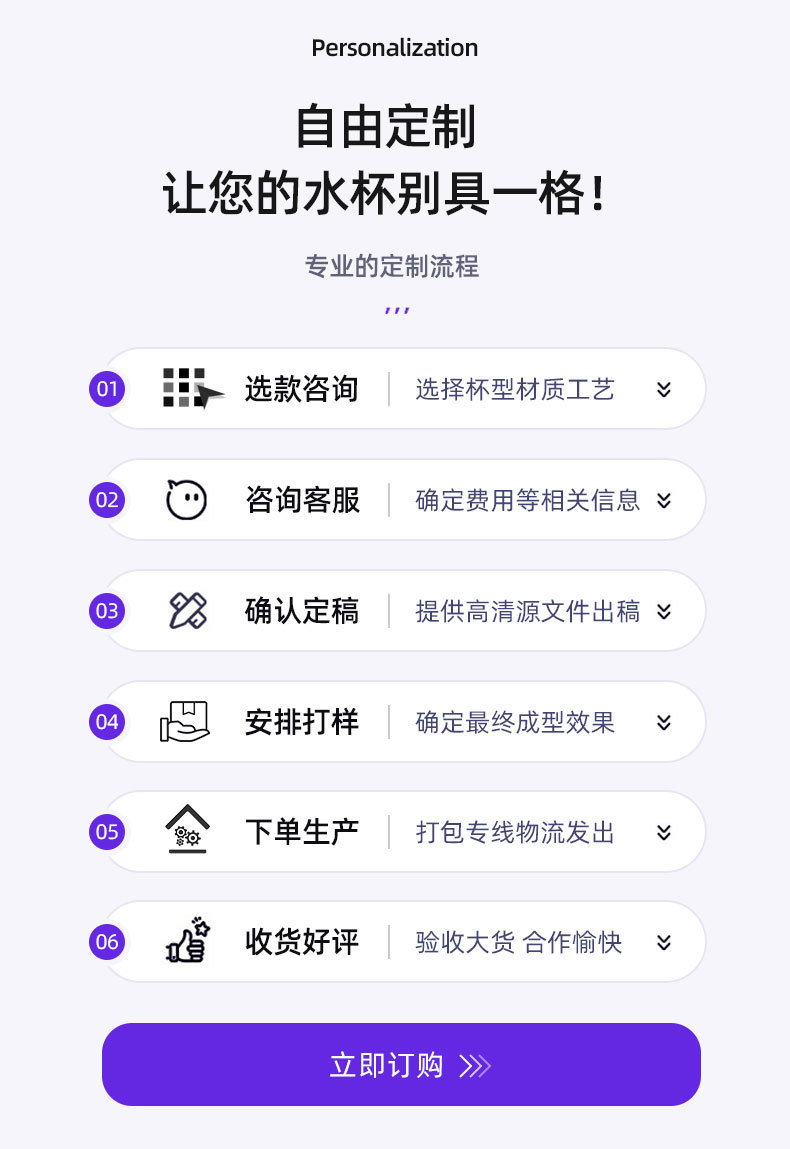 Personalization

自由定制
让您的水杯别具一格！

专业的定制流程

01 选款咨询 选择杯型材质工艺

02 咨询客服 确定费用等相关信息

03 确认定稿 提供高清源文件出稿

04 安排打样 确定最终成型效果

05 下单生产 打包专线物流发出

06 收货好评 验收大货 合作愉快

立即订购