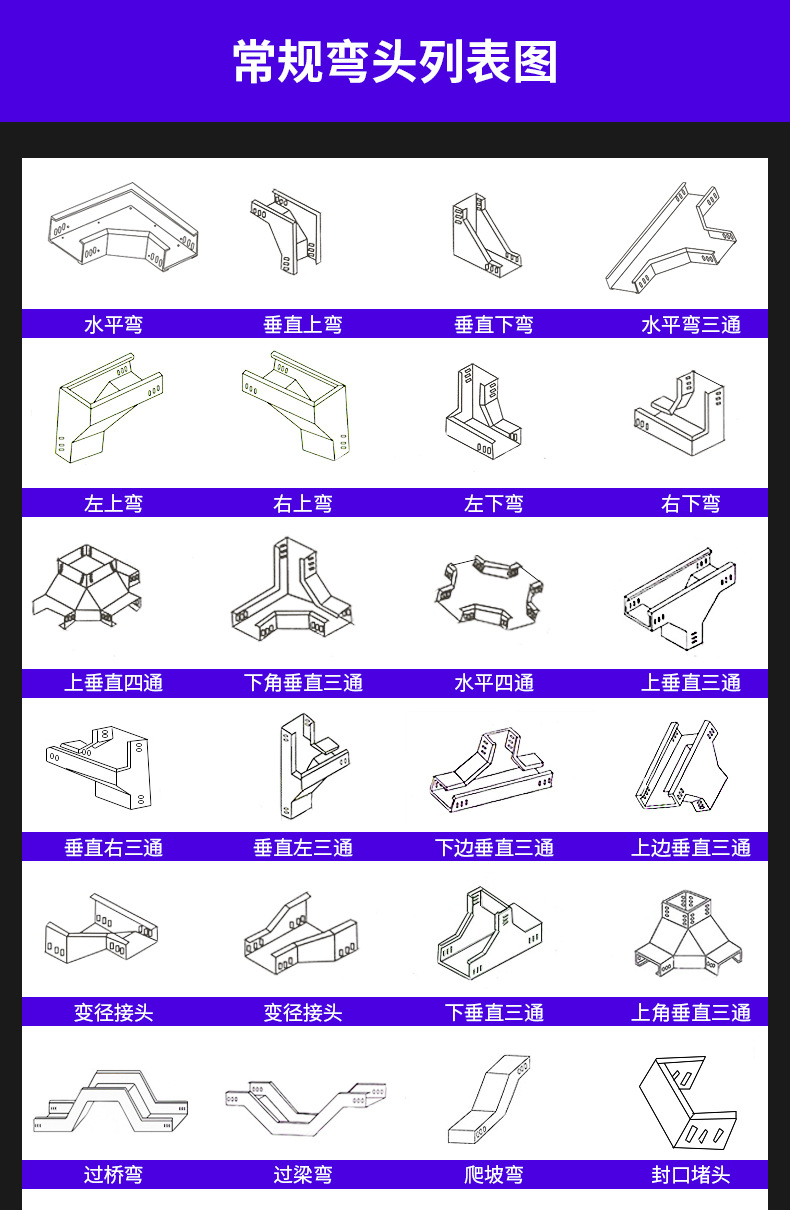 常规弯头列表图

水平弯
垂直上弯
垂直下弯
水平弯三通

左上弯
右上弯
左下弯
右下弯

上垂直四通
下角垂直三通
水平四通
上垂直三通

垂直右三通
垂直左三通
下边垂直三通
上边垂直三通

变径接头
变径接头
下垂直三通
上角垂直三通

过桥弯
过梁弯
爬坡弯
封口堵头