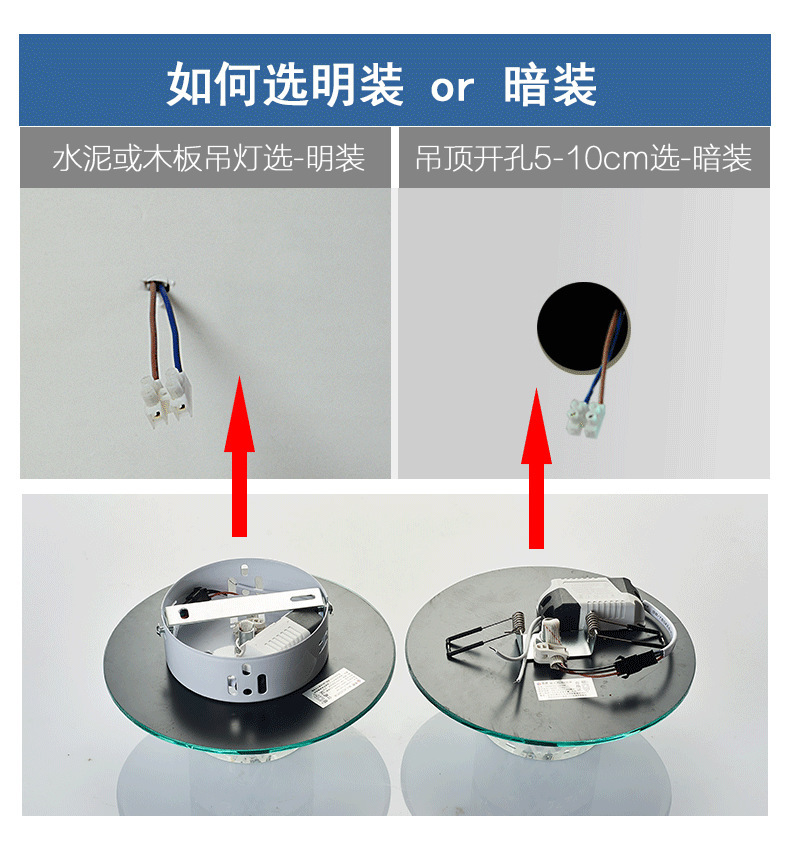 如何选明装 or 暗装

水泥或木板吊灯选-明装

吊顶开孔5-10cm选-暗装