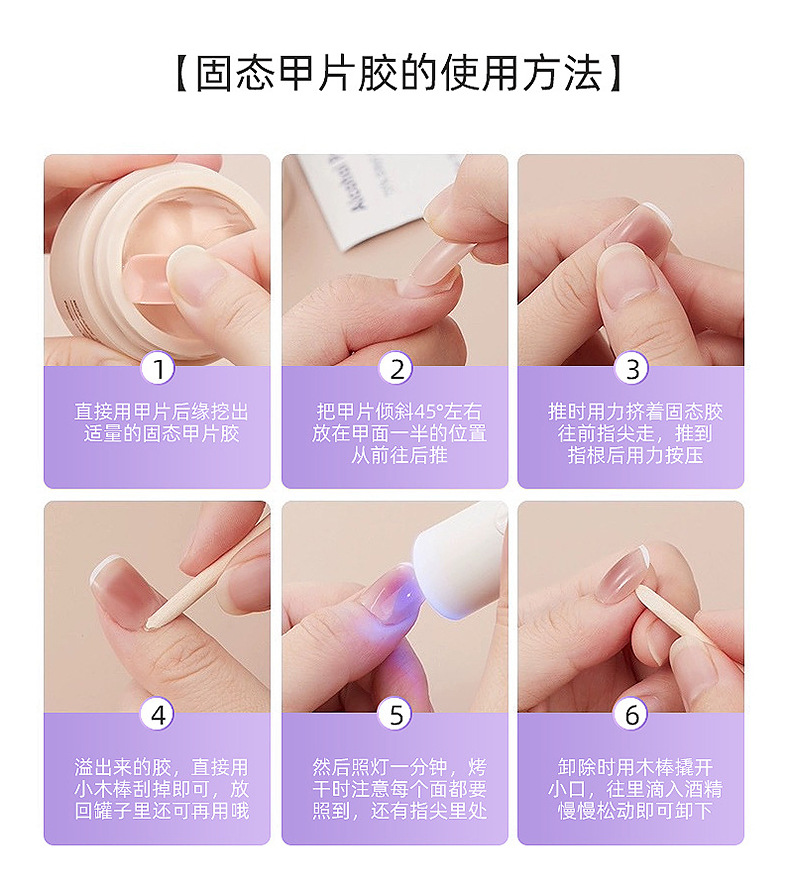 【固态甲片胶的使用方法】

Alcohol

1

直接用甲片后缘挖出适量的固态甲片胶

2

把甲片倾斜45°左右放在甲面一半的位置从前往后推

3

推时用力挤着固态胶往前指尖走，推到指根后用力按压

4

溢出来的胶，直接用小木棒刮掉即可，放回罐子里还可再用哦

5

然后照灯一分钟，烤干时注意每个面都要照到，还有指尖里处

6

卸除时用木棒撬开小口，往里滴入酒精慢慢松动即可卸下