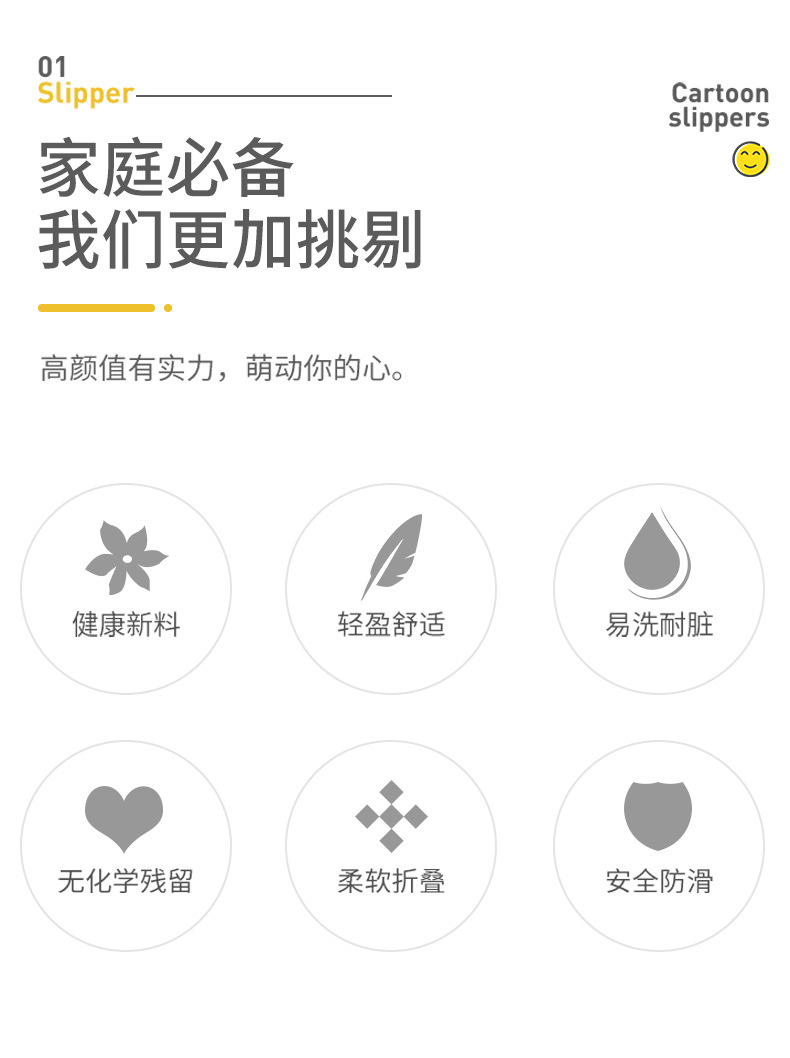 01
Slipper

Cartoon
slippers

家庭必备
我们更加挑剔

高颜值有实力，萌动你的心。

健康新料

轻盈舒适

易洗耐脏

无化学残留

柔软折叠

安全防滑