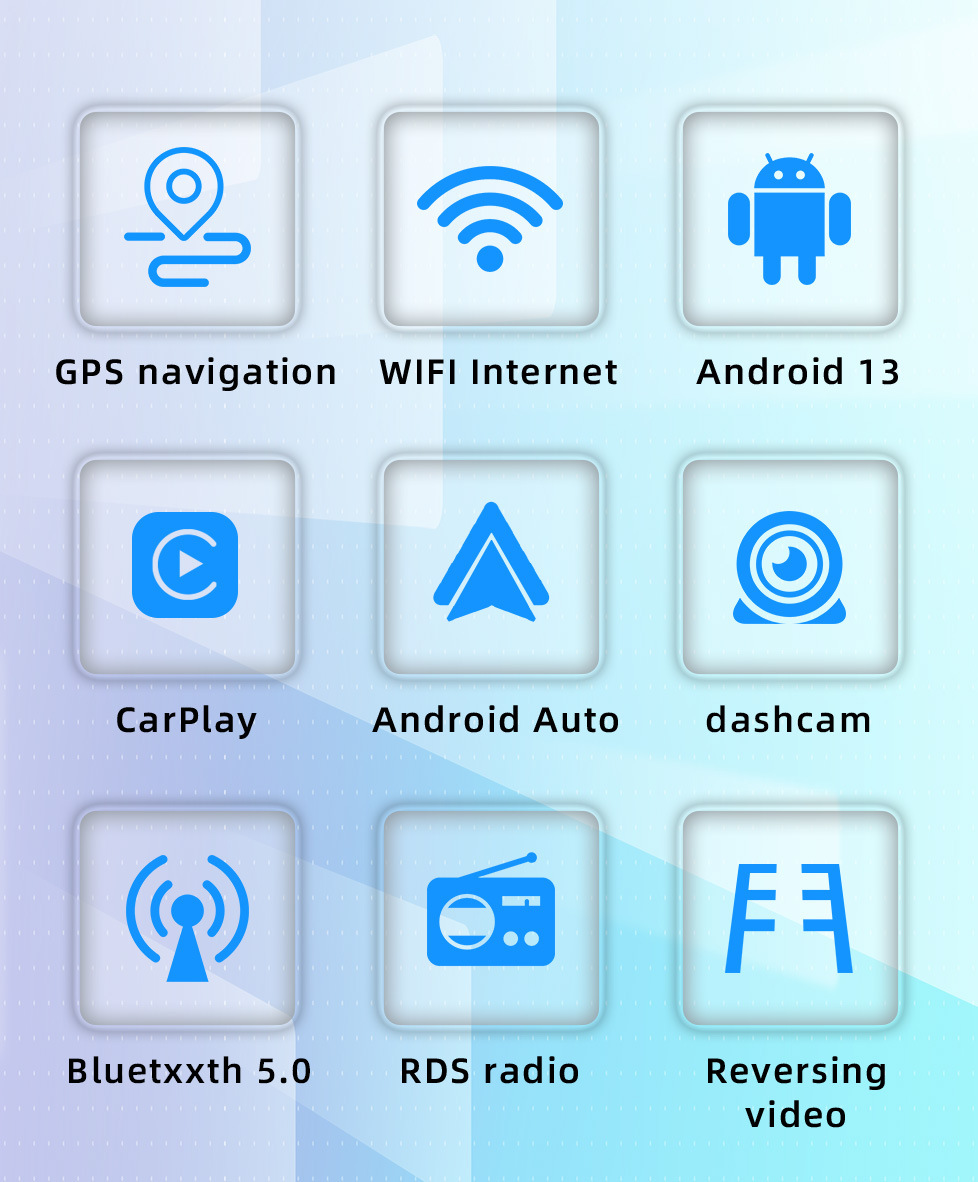 GPS navigation

WIFI Internet

Android 13

CarPlay

Android Auto

dashcam

Bluetxxth 5.0

RDS radio

Reversing
video