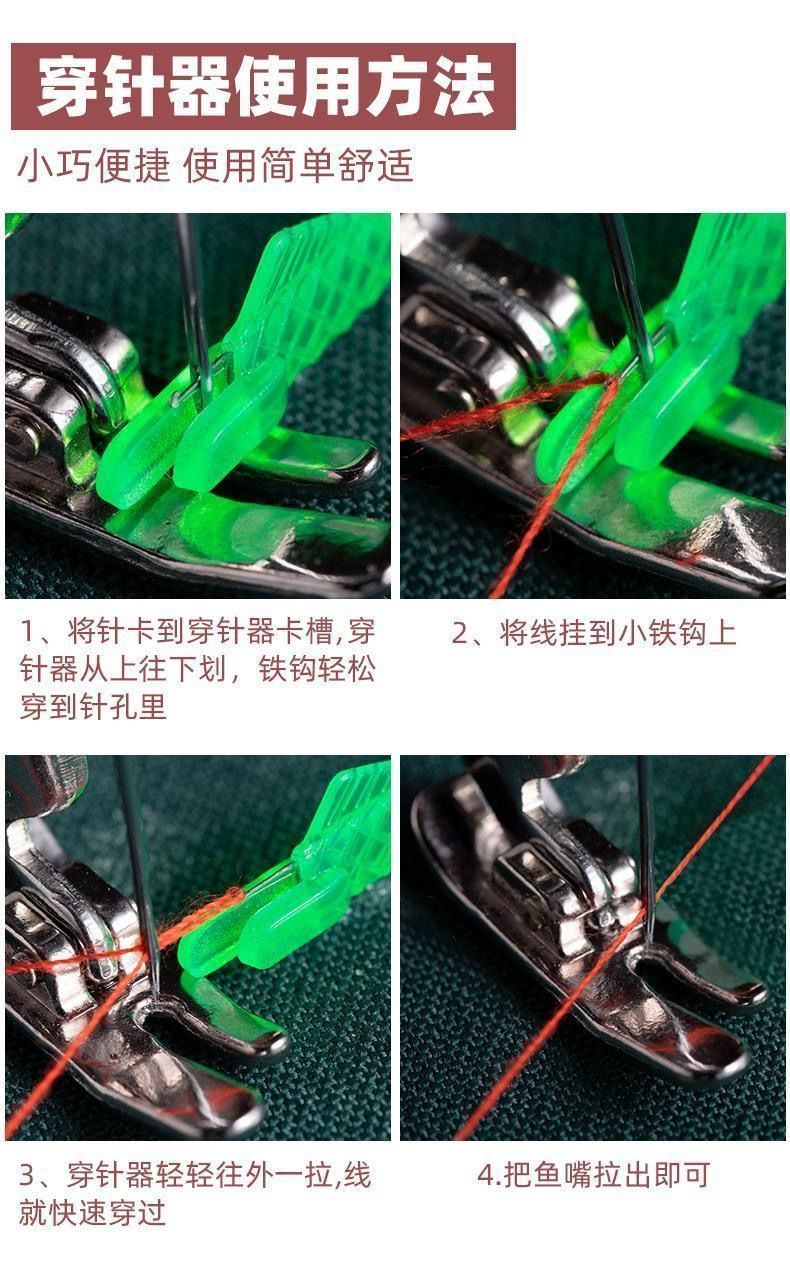 穿针器使用方法

小巧便捷 使用简单舒适

1、将针卡到穿针器卡槽,穿针器从上往下划，铁钩轻松穿到针孔里

2、将线挂到小铁钩上

3、穿针器轻轻往外一拉,线就快速穿过

4.把鱼嘴拉出即可