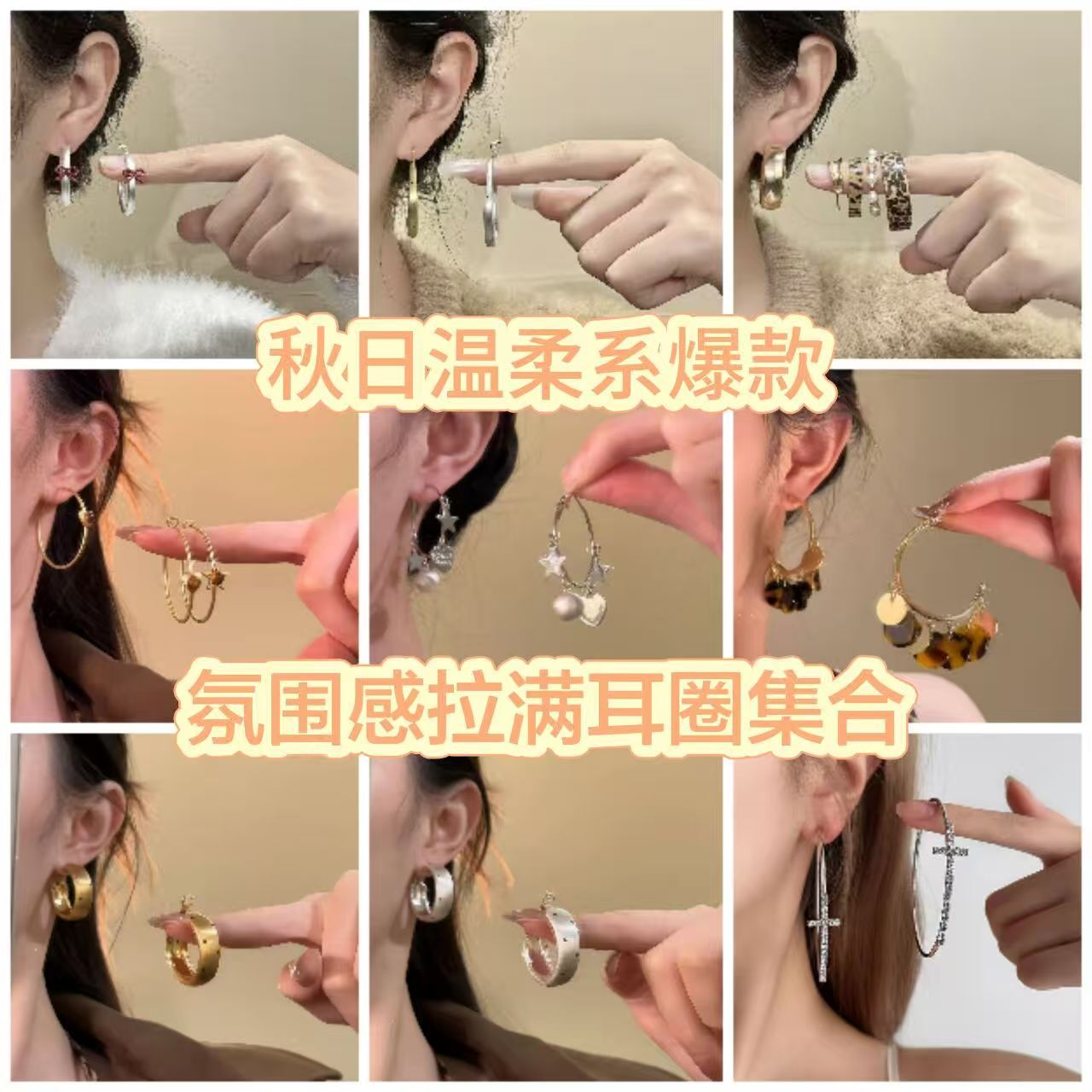 秋日温柔系爆款

氛围感拉满耳圈集合