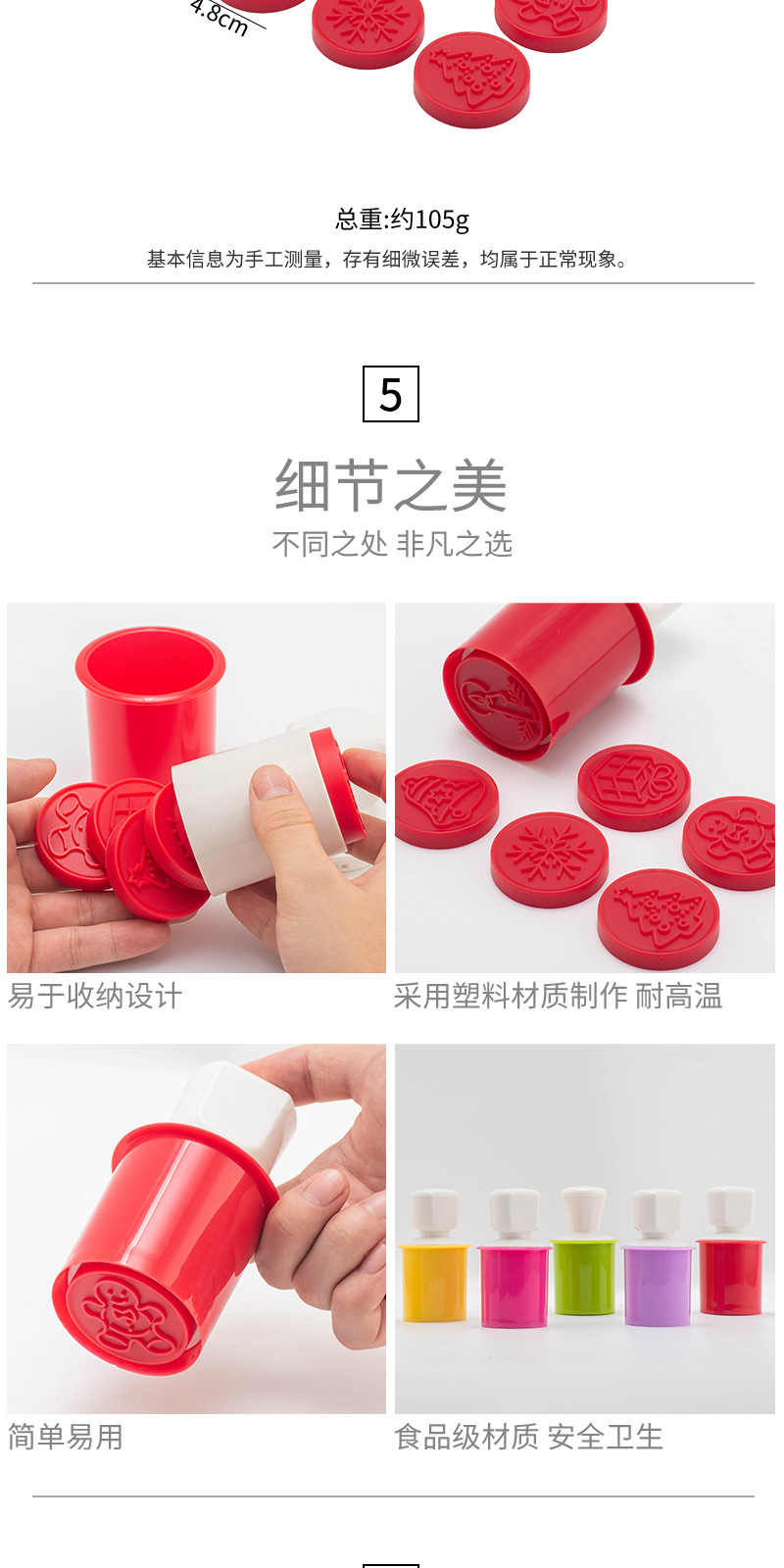 4.8cm

总重:约105g

基本信息为手工测量，存有细微误差，均属于正常现象。

5

细节之美

不同之处 非凡之选

易于收纳设计

采用塑料材质制作 耐高温

简单易用

食品级材质 安全卫生