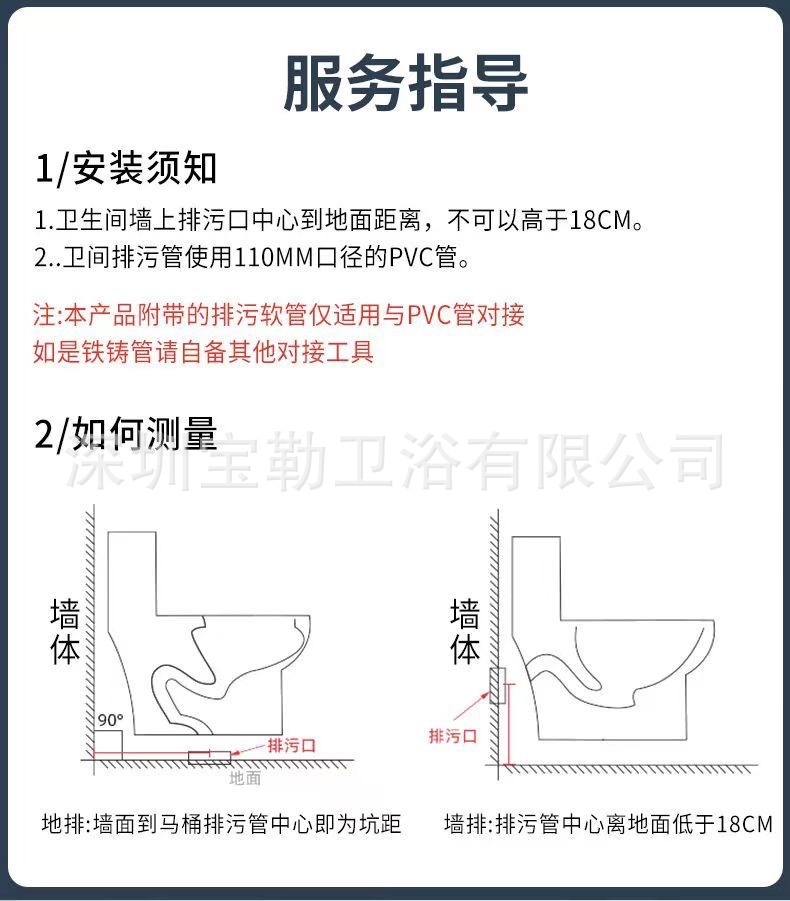 服务指导

1/安装须知

1.卫生间墙上排污口中心到地面距离，不可以高于18CM。
2..卫间排污管使用110MM口径的PVC管。

注:本产品附带的排污软管仅适用与PVC管对接
如是铁铸管请自备其他对接工具

2/如何测量

深圳宝勒卫浴有限公司

墙体
90°
排污口
地面

地排:墙面到马桶排污管中心即为坑距

墙体
排污口

墙排:排污管中心离地面低于18CM