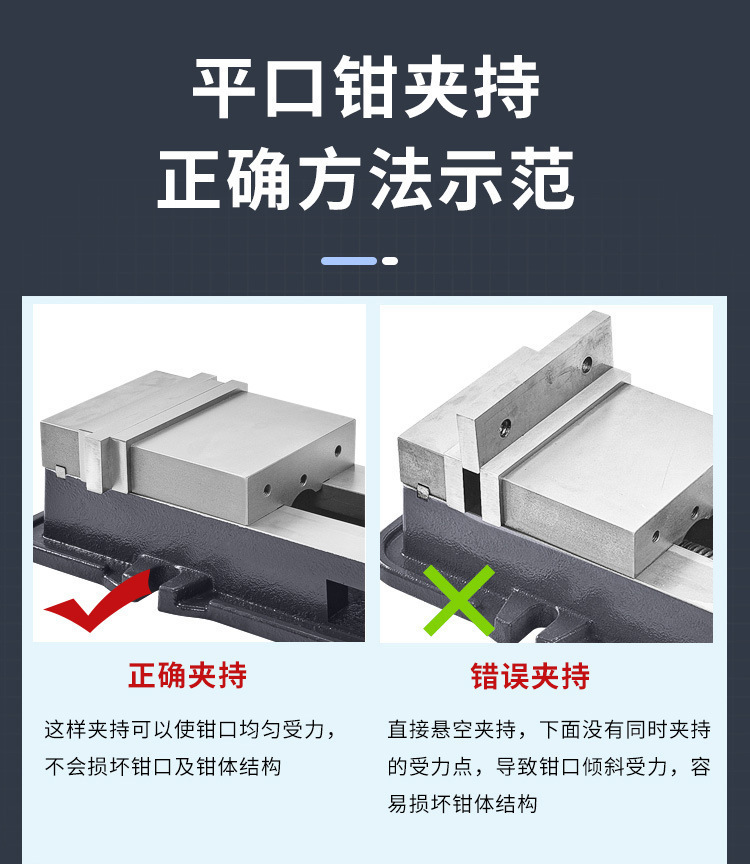 平口钳夹持
正确方法示范

正确夹持

这样夹持可以使钳口均匀受力，不会损坏钳口及钳体结构

错误夹持

直接悬空夹持，下面没有同时夹持的受力点，导致钳口倾斜受力，容易损坏钳体结构