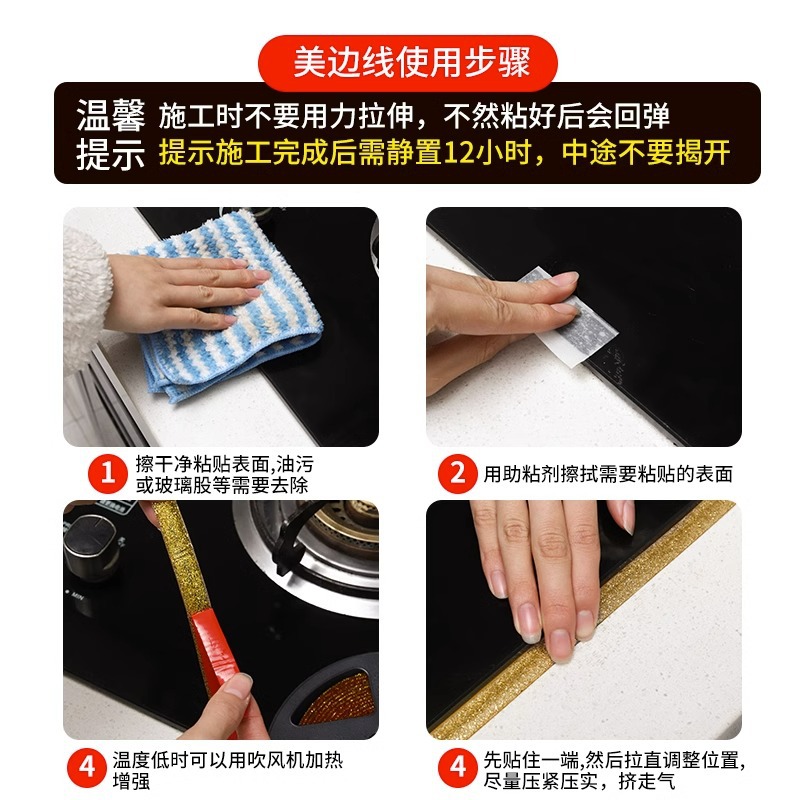 美边线使用步骤

温馨提示

施工时不要用力拉伸，不然粘好后会回弹

提示施工完成后需静置12小时，中途不要揭开

1 擦干净粘贴表面,油污或玻璃胶等需要去除

2 用助粘剂擦拭需要粘贴的表面

MIN

4 温度低时可以用吹风机加热增强

4 先贴住一端,然后拉直调整位置,尽量压紧压实，挤走气