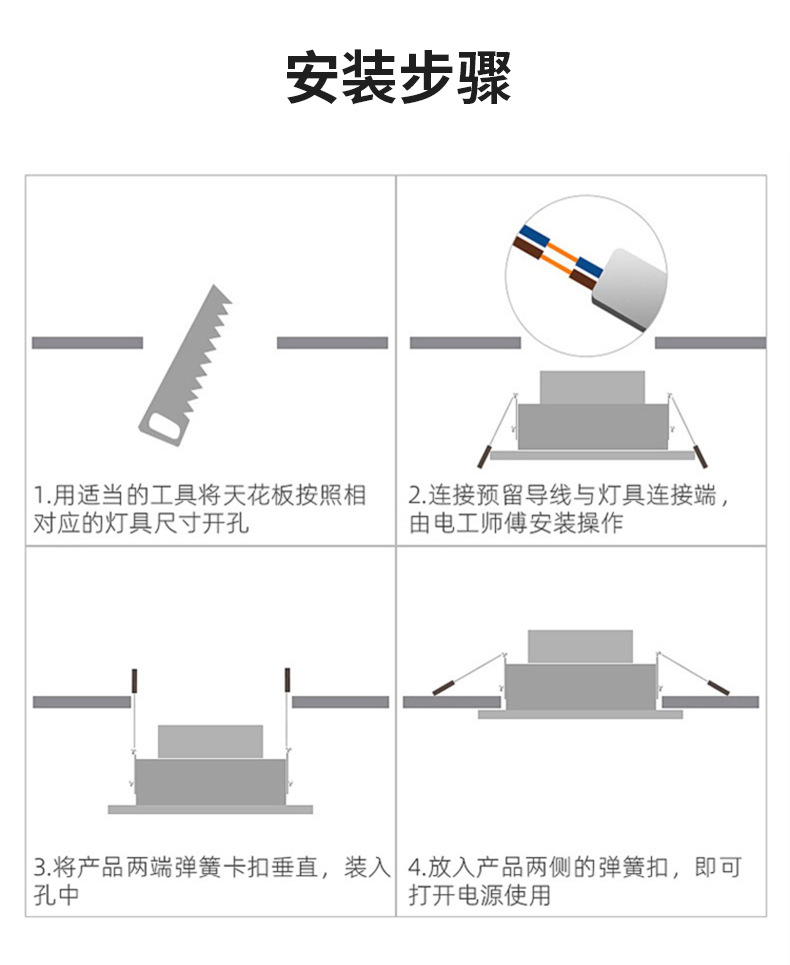 安装步骤

1.用适当的工具将天花板按照相对应的灯具尺寸开孔

2.连接预留导线与灯具连接端，由电工师傅安装操作

3.将产品两端弹簧卡扣垂直，装入孔中

4.放入产品两侧的弹簧扣，即可打开电源使用