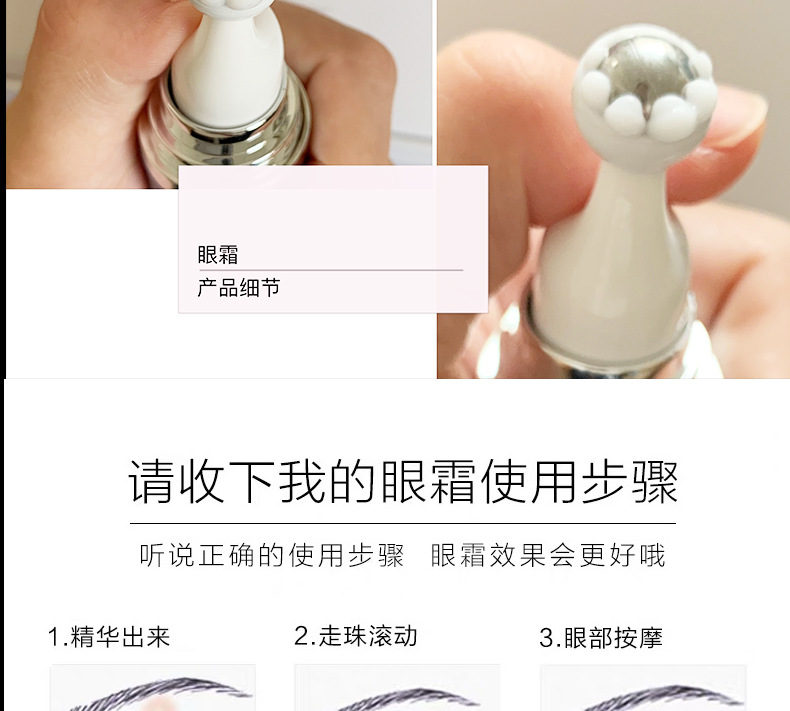 眼霜
产品细节

请收下我的眼霜使用步骤

听说正确的使用步骤 眼霜效果会更好哦

1.精华出来

2.走珠滚动

3.眼部按摩