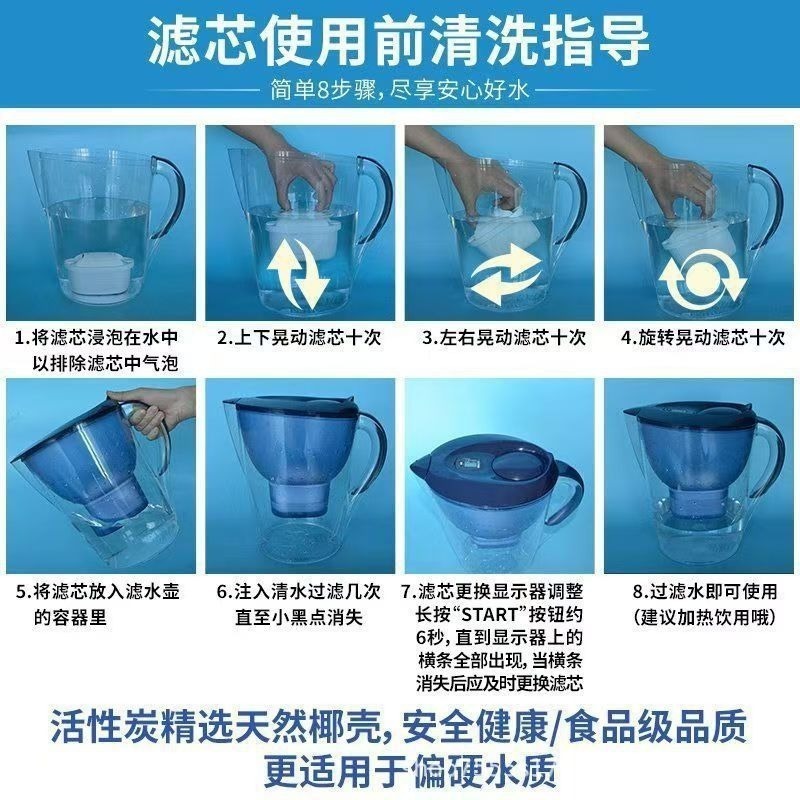 滤芯使用前清洗指导

简单8步骤，尽享安心好水

1.将滤芯浸泡在水中以排除滤芯中气泡

2.上下晃动滤芯十次

3.左右晃动滤芯十次

4.旋转晃动滤芯十次

5.将滤芯放入滤水壶的容器里

6.注入清水过滤几次直至小黑点消失

7.滤芯更换显示器调整长按“START”按钮约6秒，直到显示器上的横条全部出现，当横条消失后应及时更换滤芯

8.过滤水即可使用（建议加热饮用哦）

活性炭精选天然椰壳，安全健康/食品级品质
更适用于偏硬水质