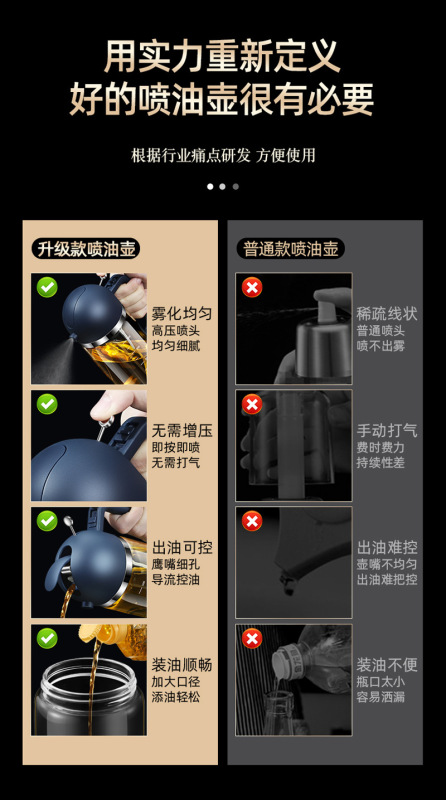 用实力重新定义
好的喷油壶很有必要

根据行业痛点研发 方便使用

升级款喷油壶

雾化均匀
高压喷头
均匀细腻

无需增压
即按即喷
无需打气

出油可控
鹰嘴细孔
导流控油

装油顺畅
加大口径
添油轻松

普通款喷油壶

稀疏线状
普通喷头
喷不出雾

手动打气
费时费力
持续性差

出油难控
壶嘴不均匀
出油难把控

装油不便
瓶口太小
容易洒漏