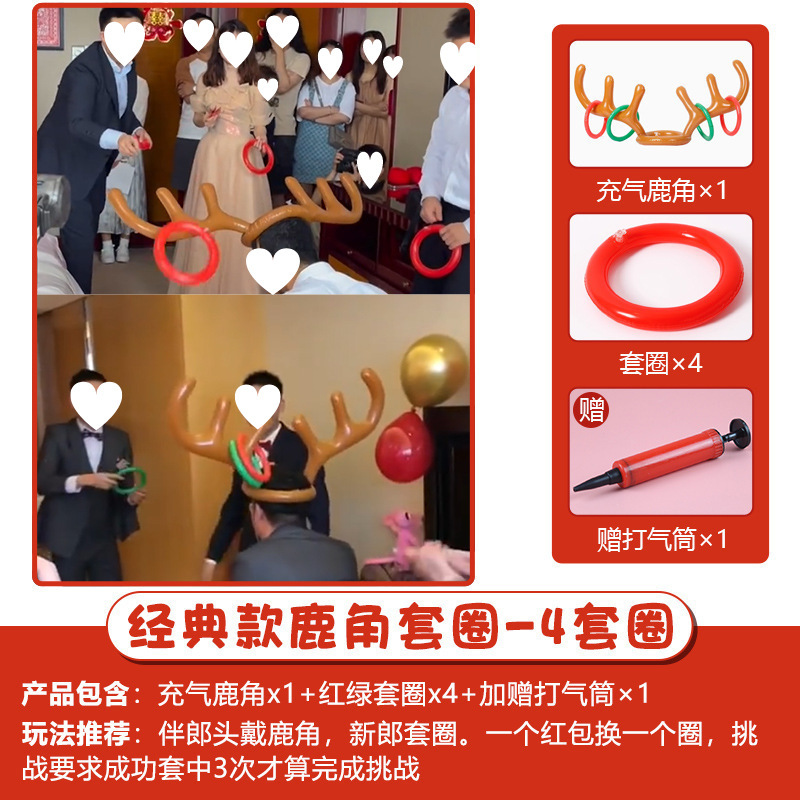 充气鹿角×1

套圈×4

赠

赠打气筒×1

经典款鹿角套圈-4套圈

产品包含：充气鹿角x1+红绿套圈x4+加赠打气筒×1

玩法推荐：伴郎头戴鹿角，新郎套圈。一个红包换一个圈，挑战要求成功套中3次才算完成挑战