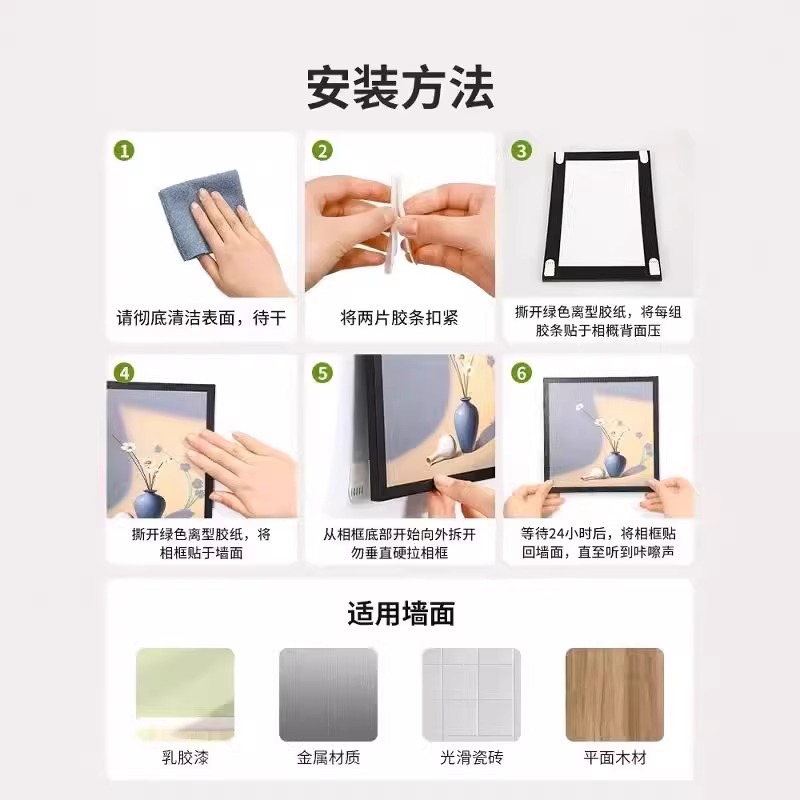 安装方法

1
请彻底清洁表面，待干

2
将两片胶条扣紧

3
撕开绿色离型胶纸，将每组胶条贴于相概背面压

4
撕开绿色离型胶纸，将相框贴于墙面

5
从相框底部开始向外拆开勿垂直硬拉相框

6
等待24小时后，将相框贴回墙面，直至听到咔嚓声

适用墙面

乳胶漆

金属材质

光滑瓷砖

平面木材