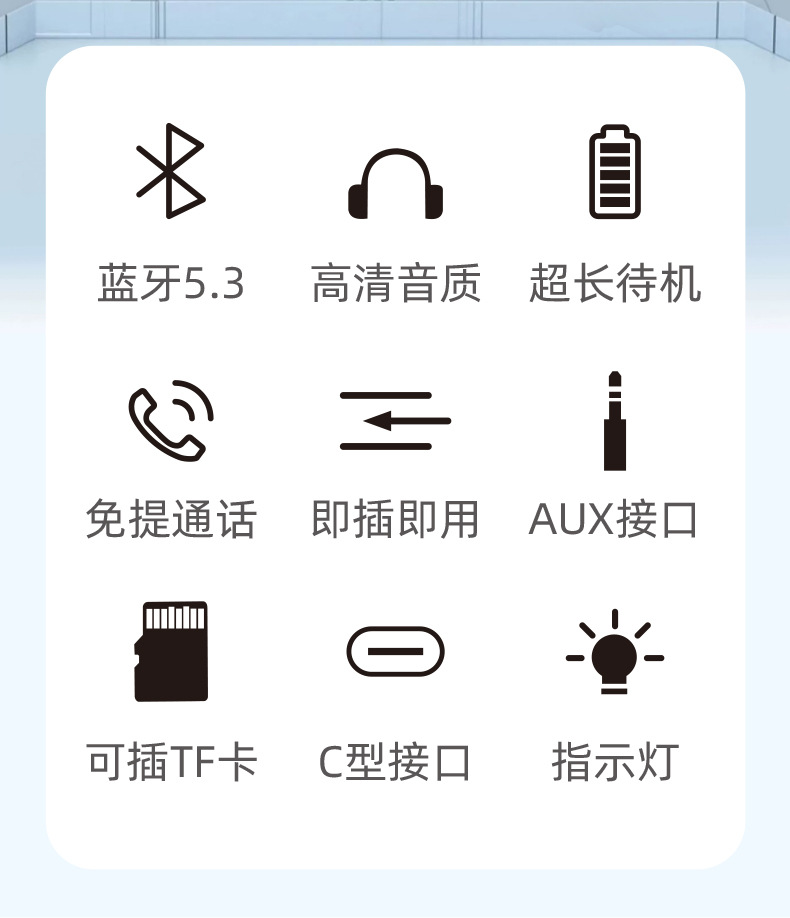 蓝牙5.3 高清音质 超长待机

免提通话 即插即用 AUX接口

可插TF卡 C型接口 指示灯