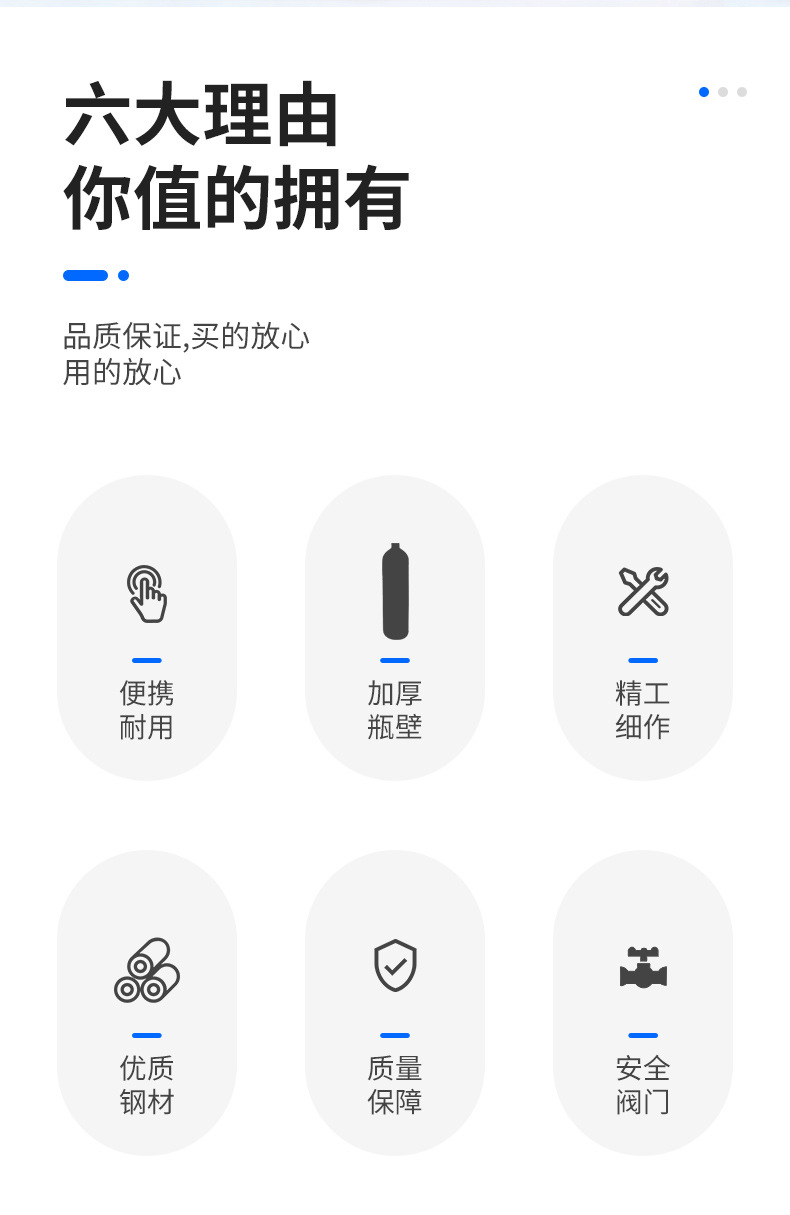 六大理由
你值的拥有

品质保证,买的放心
用的放心

便携
耐用

加厚
瓶壁

精工
细作

优质
钢材

质量
保障

安全
阀门