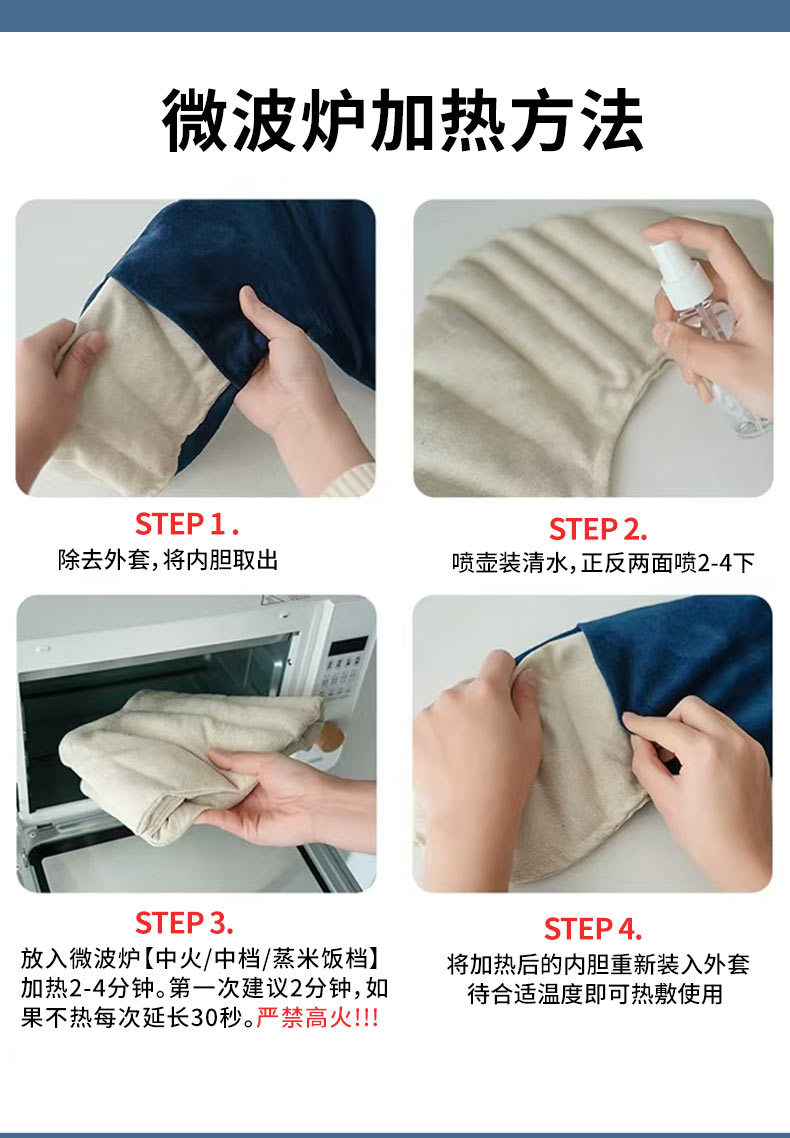 微波炉加热方法

STEP 1 .
除去外套，将内胆取出

STEP 2.
喷壶装清水，正反两面喷2-4下

STEP 3.
放入微波炉【中火/中档/蒸米饭档】加热2-4分钟。第一次建议2分钟，如果不热每次延长30秒。严禁高火!!!

STEP 4.
将加热后的内胆重新装入外套
待合适温度即可热敷使用