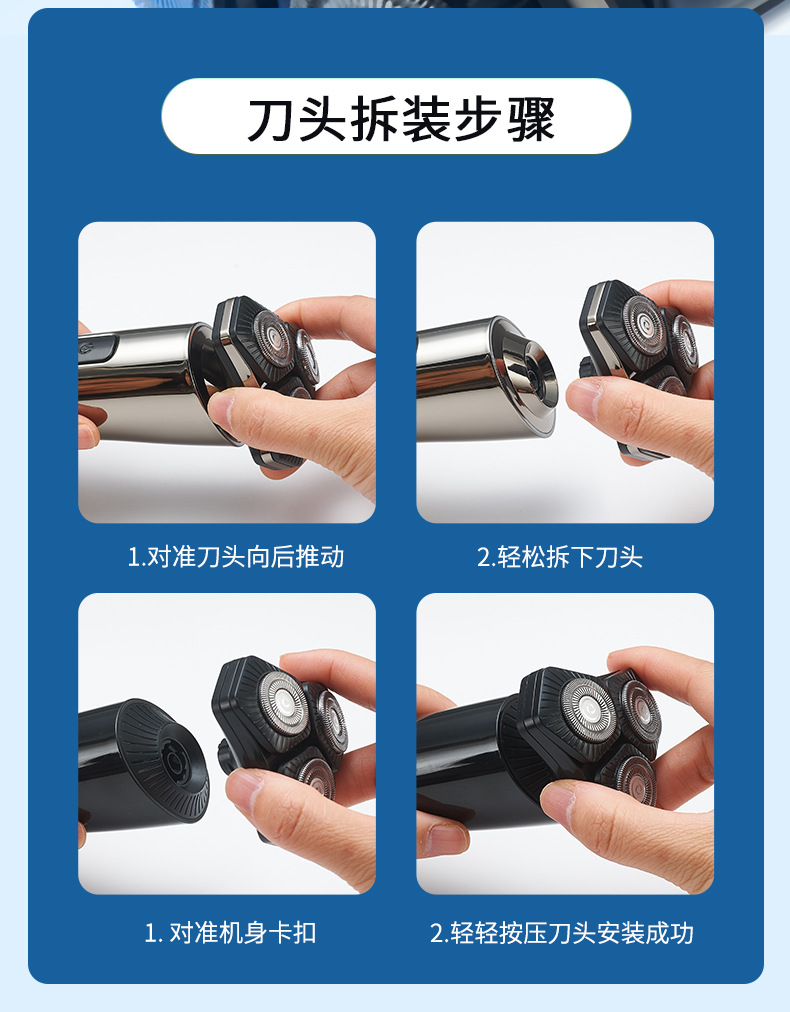 刀头拆装步骤

1.对准刀头向后推动

2.轻松拆下刀头

1. 对准机身卡扣

2.轻轻按压刀头安装成功