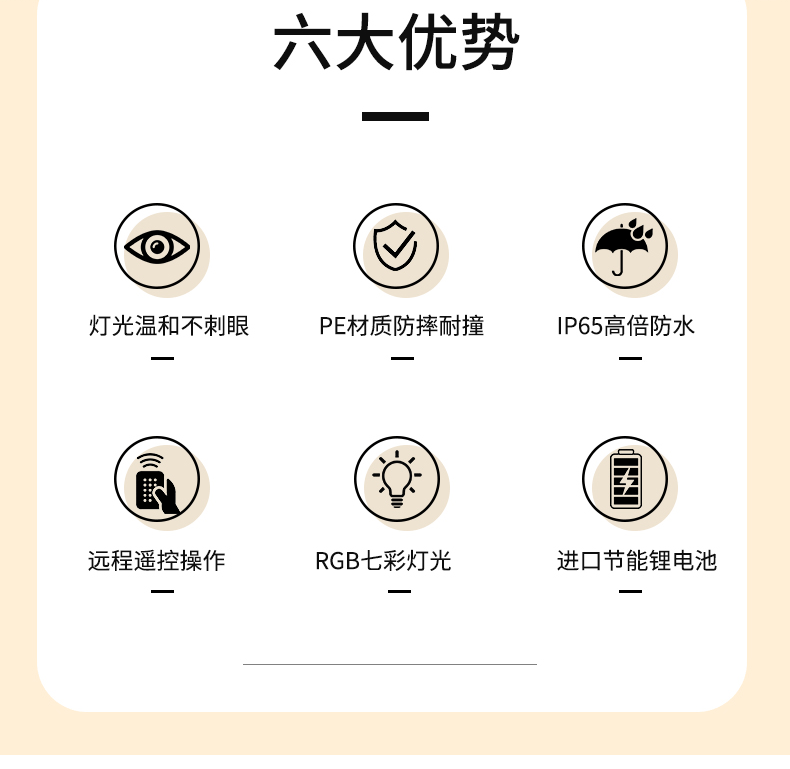 六大优势

灯光温和不刺眼

PE材质防摔耐撞

IP65高倍防水

远程遥控操作

RGB七彩灯光

进口节能锂电池