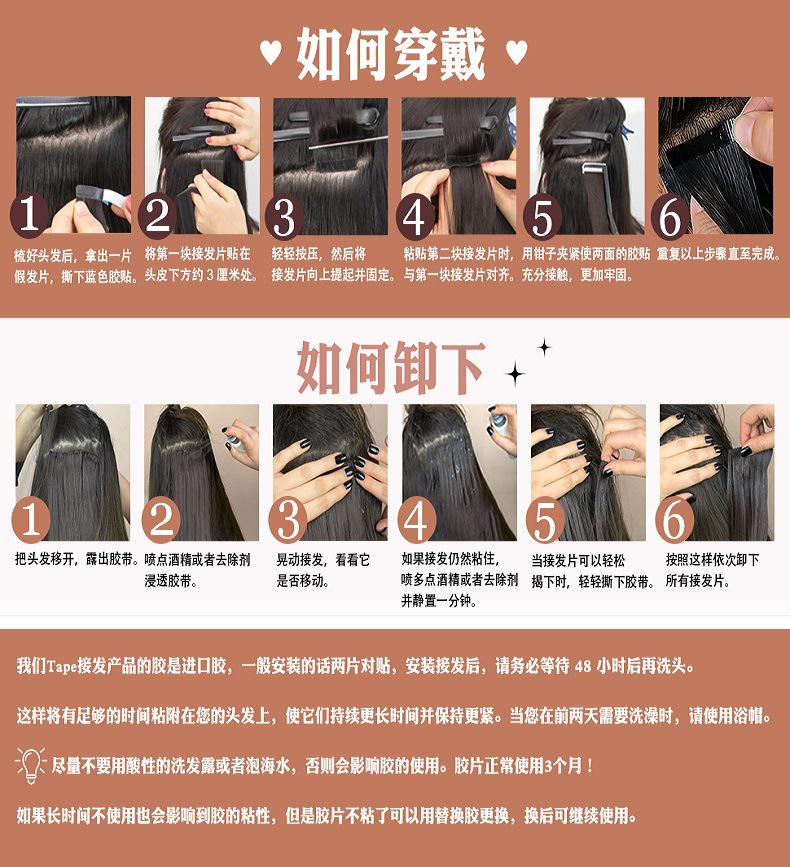 ♥ 如何穿戴 ♥

1
梳好头发后，拿出一片假发片，撕下蓝色胶贴。

2
将第一块接发片贴在头皮下方约 3 厘米处。

3
轻轻按压，然后将接发片向上提起并固定。

4
粘贴第二块接发片时，与第一块接发片对齐。

5
用钳子夹紧使两面的胶贴充分接触，更加牢固。

6
重复以上步骤直至完成。

如何卸下

1
把头发移开，露出胶带。

2
喷点酒精或者去除剂浸透胶带。

3
晃动接发，看看它是否移动。

4
如果接发仍然粘住，喷多点酒精或者去除剂并静置一分钟。

5
当接发片可以轻松揭下时，轻轻撕下胶带。

6
按照这样依次卸下所有接发片。

我们Tape接发产品的胶是进口胶，一般安装的话两片对贴，安装接发后，请务必等待 48 小时后再洗头。

这样将有足够的时间粘附在您的头发上，使它们持续更长时间并保持更紧。当您在前两天需要洗澡时，请使用浴帽。

尽量不要用酸性的洗发露或者泡海水，否则会影响胶的使用。胶片正常使用3个月！

如果长时间不使用也会影响到胶的粘性，但是胶片不粘了可以用替换胶更换，换后可继续使用。