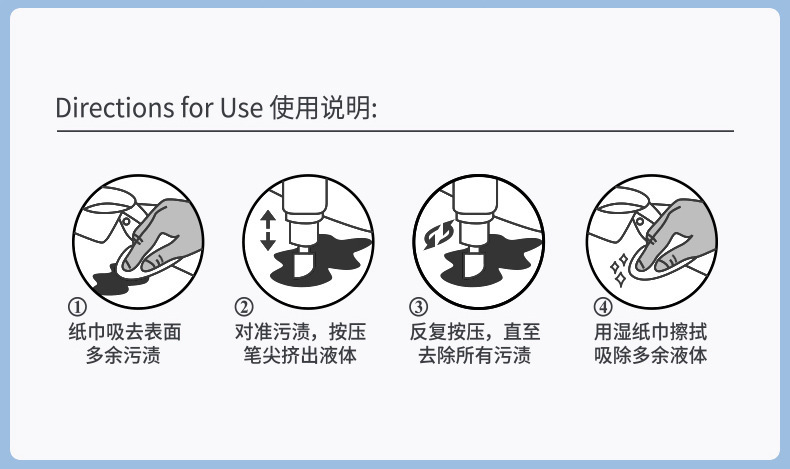 Directions for Use 使用说明:

①
纸巾吸去表面多余污渍

②
对准污渍，按压笔尖挤出液体

③
反复按压，直至去除所有污渍

④
用湿纸巾擦拭吸除多余液体