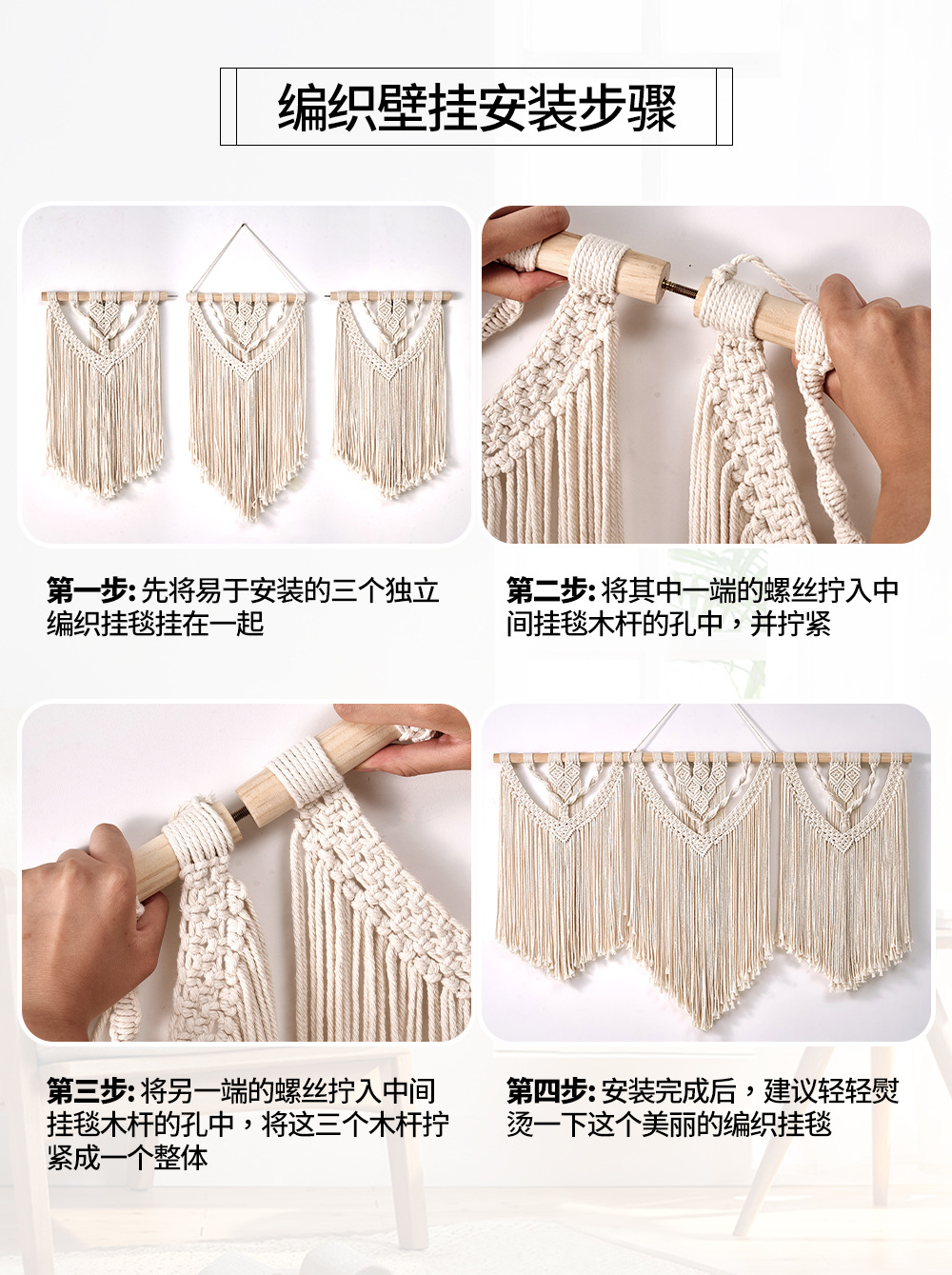 编织壁挂安装步骤

第一步: 先将易于安装的三个独立编织挂毯挂在一起

第二步: 将其中一端的螺丝拧入中间挂毯木杆的孔中，并拧紧

第三步: 将另一端的螺丝拧入中间挂毯木杆的孔中，将这三个木杆拧紧成一个整体

第四步: 安装完成后，建议轻轻熨烫一下这个美丽的编织挂毯