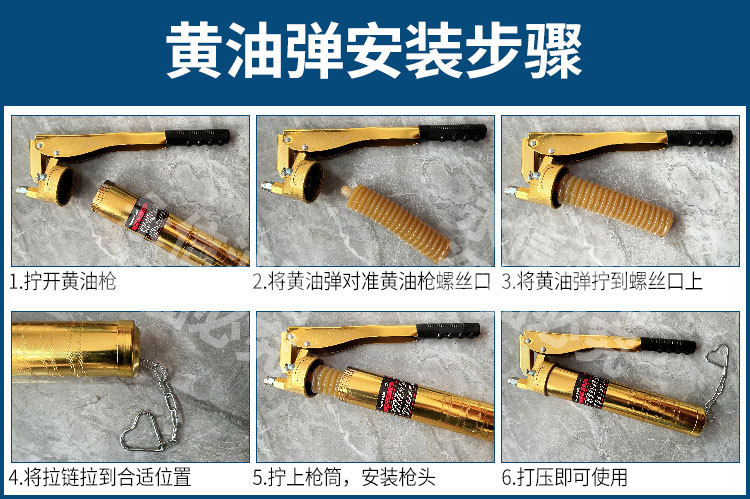 黄油弹安装步骤

1.拧开黄油枪

2.将黄油弹对准黄油枪螺丝口

3.将黄油弹拧到螺丝口上

4.将拉链拉到合适位置

5.拧上枪筒，安装枪头

6.打压即可使用