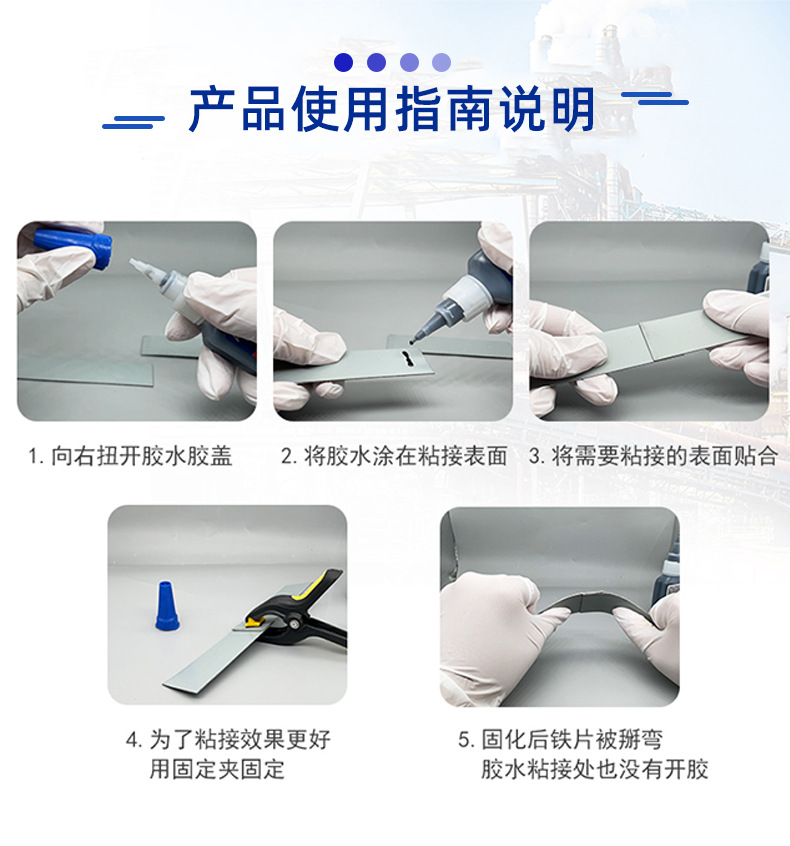 产品使用指南说明

1. 向右扭开胶水胶盖

2. 将胶水涂在粘接表面

3. 将需要粘接的表面贴合

4. 为了粘接效果更好
用固定夹固定

5. 固化后铁片被掰弯
胶水粘接处也没有开胶