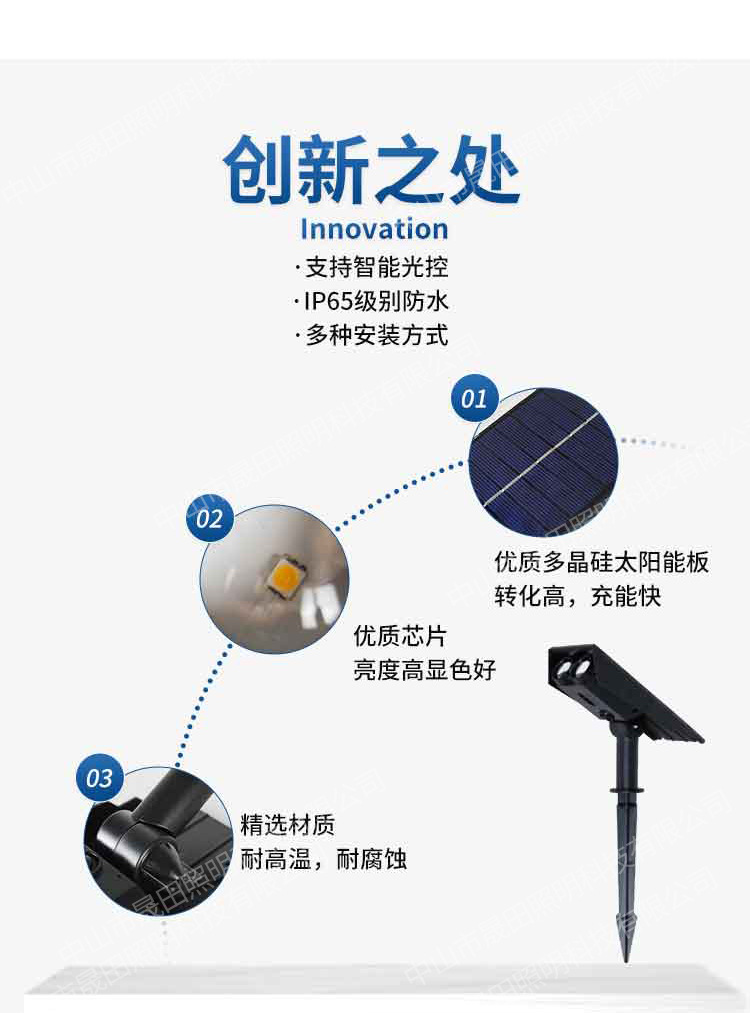 创新之处
Innovation
· 支持智能光控
· IP65级别防水
· 多种安装方式

01
优质多晶硅太阳能板
转化高，充能快

02
优质芯片
亮度高显色好

03
精选材质
耐高温，耐腐蚀