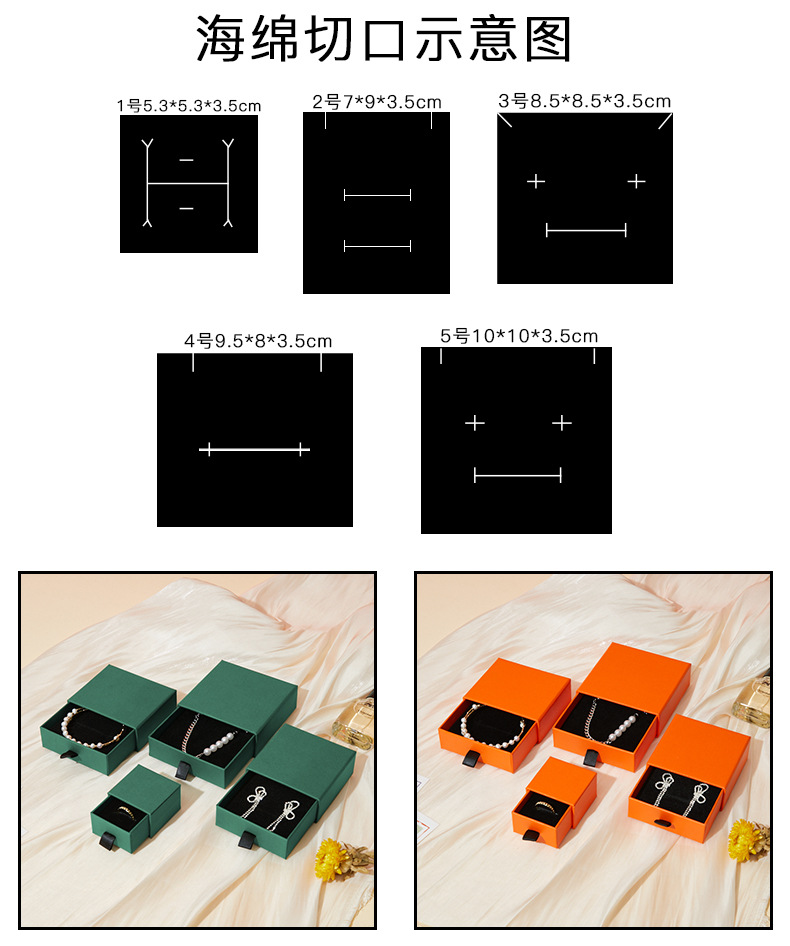 海绵切口示意图

1号5.3*5.3*3.5cm

2号7*9*3.5cm

3号8.5*8.5*3.5cm

4号9.5*8*3.5cm

5号10*10*3.5cm