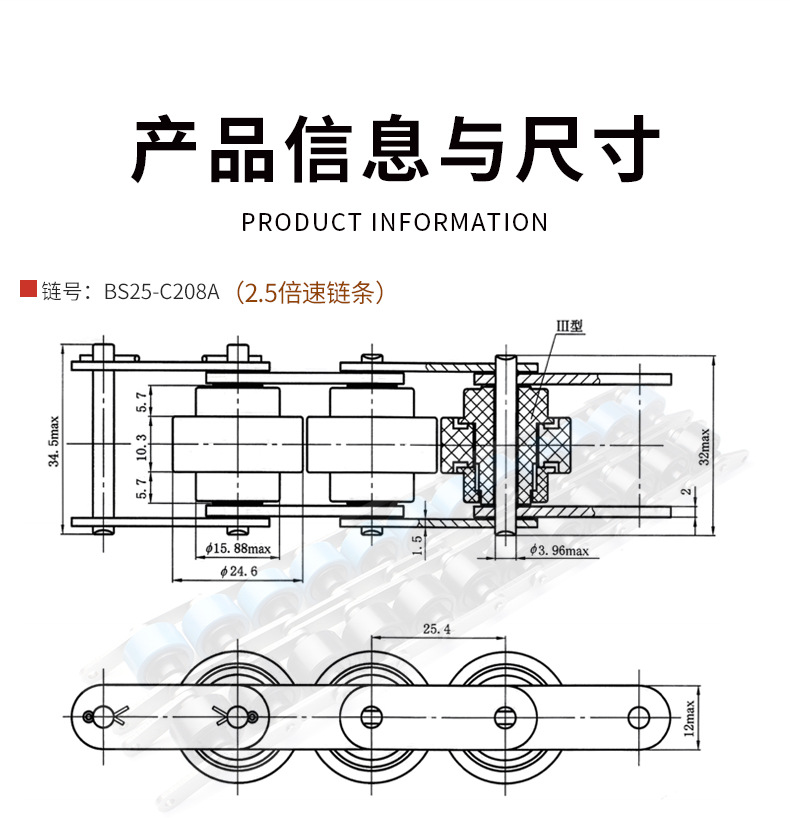 产品信息与尺寸

PRODUCT INFORMATION

链号：BS25-C208A（2.5倍速链条）

III型

34.5max

5.7

10.3

5.7

32max

2

1.5

$\phi$15.88max

$\phi$24.6

$\phi$3.96max

25.4

12max